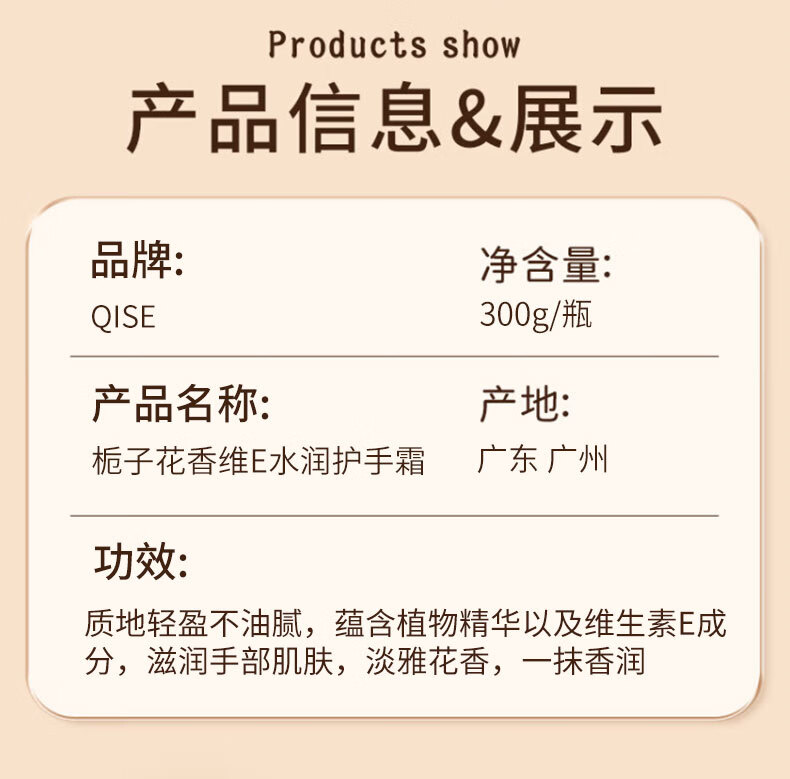 Products show

产品信息&展示

品牌:
QISE

净含量:
300g/瓶

产品名称:
栀子花香维E水润护手霜

产地:
广东 广州

功效:
质地轻盈不油腻，蕴含植物精华以及维生素E成分，滋润手部肌肤，淡雅花香，一抹香润