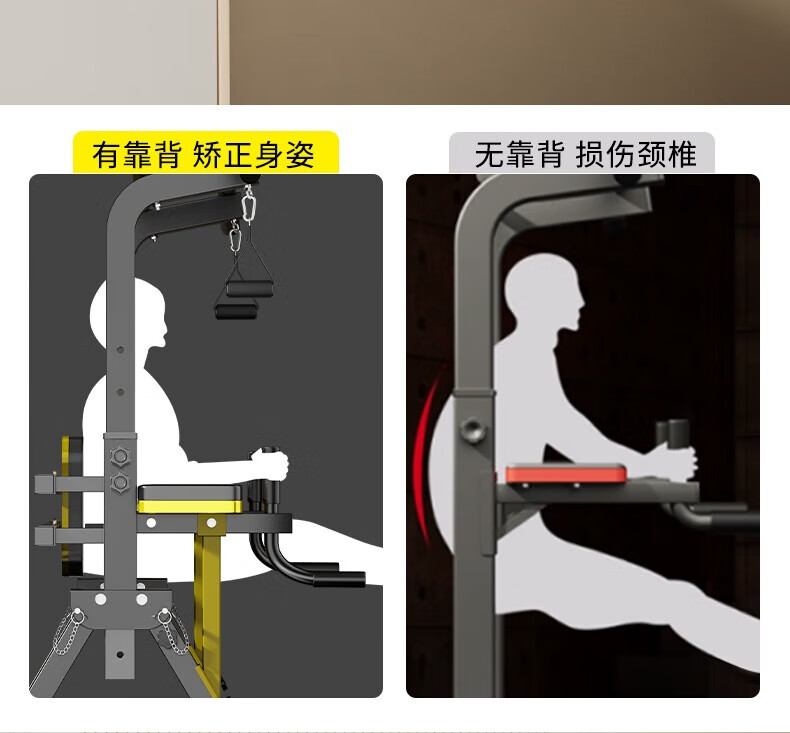 有靠背 矫正身姿

无靠背 损伤颈椎