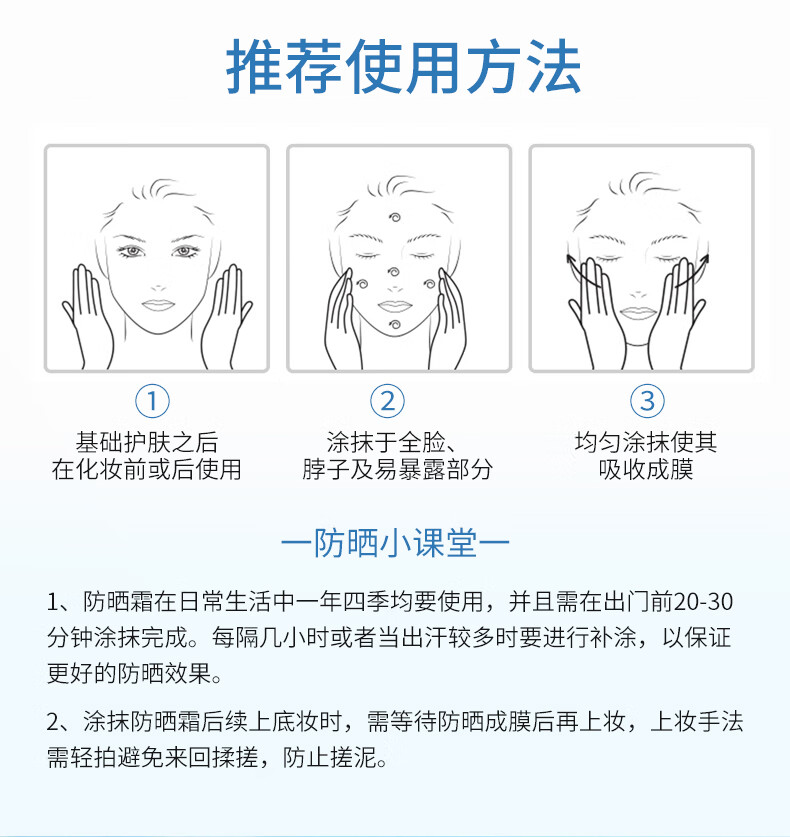 推荐使用方法

①
基础护肤之后
在化妆前或后使用

②
涂抹于全脸、
脖子及易暴露部分

③
均匀涂抹使其
吸收成膜

一防晒小课堂一

1、防晒霜在日常生活中一年四季均要使用，并且需在出门前20-30分钟涂抹完成。每隔几小时或者当出汗较多时要进行补涂，以保证更好的防晒效果。

2、涂抹防晒霜后续上底妆时，需等待防晒成膜后再上妆，上妆手法需轻拍避免来回揉搓，防止搓泥。