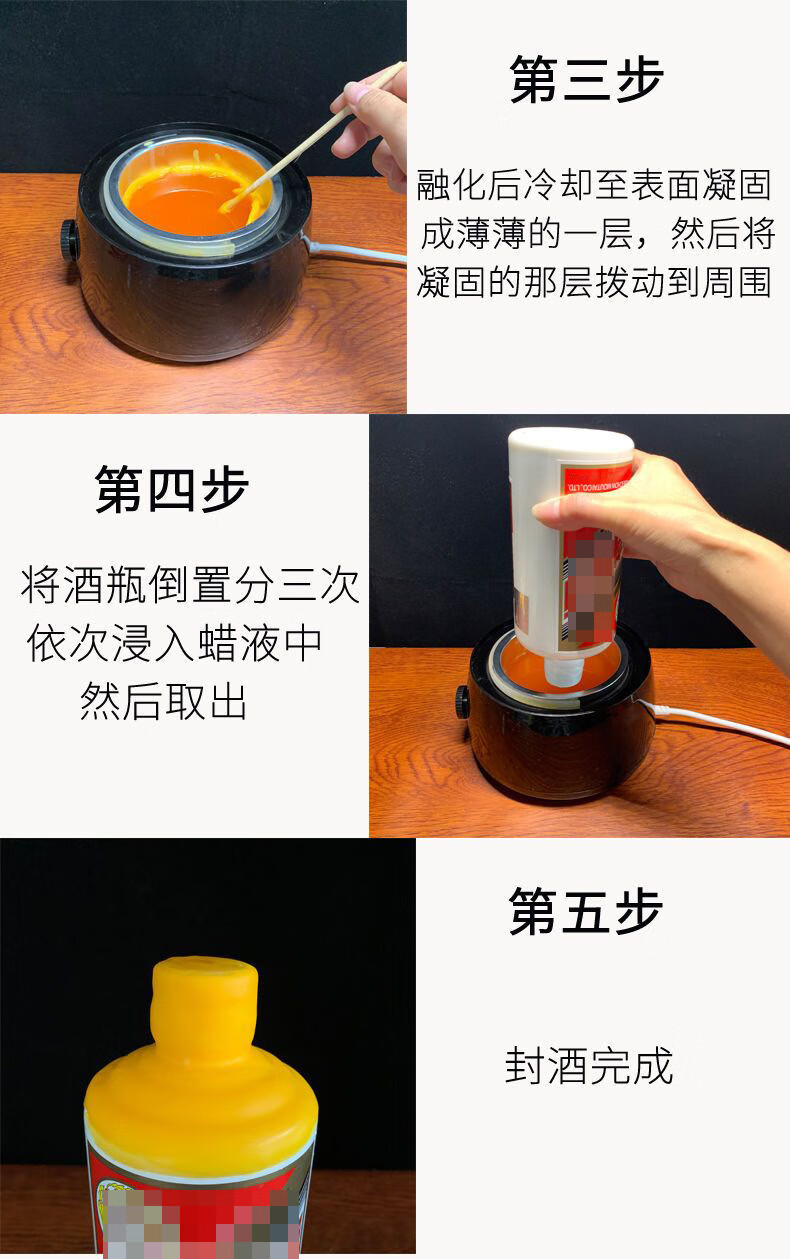 第三步

融化后冷却至表面凝固成薄薄的一层，然后将凝固的那层拨动到周围

第四步

将酒瓶倒置分三次依次浸入蜡液中然后取出

第五步

封酒完成