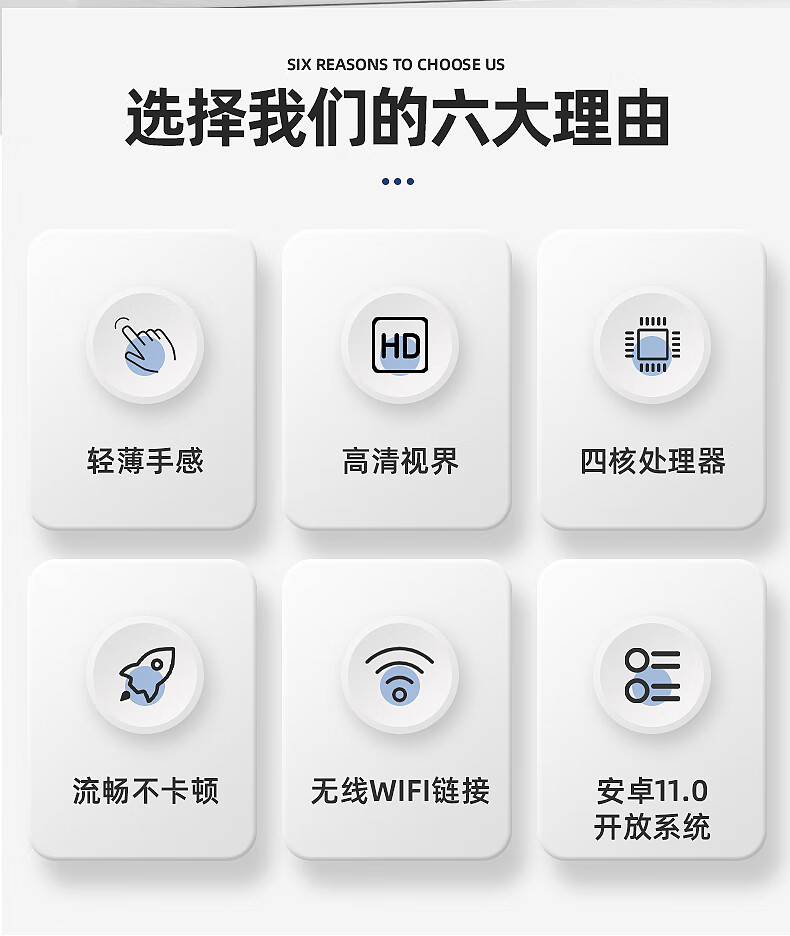 SIX REASONS TO CHOOSE US

选择我们的六大理由

HD

轻薄手感

高清视界

四核处理器

流畅不卡顿

无线WIFI链接

安卓11.0
开放系统