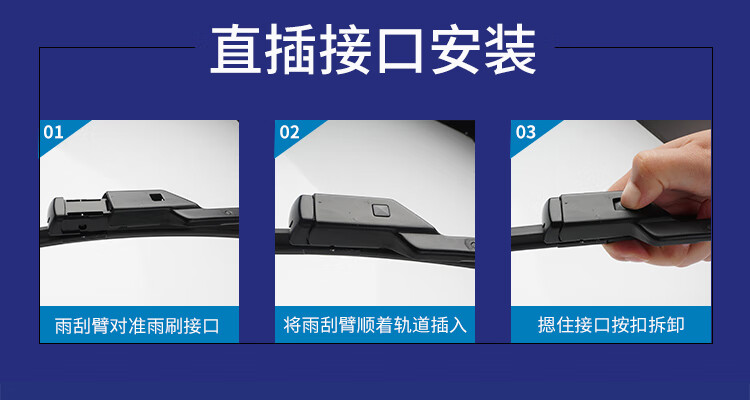 直插接口安装

01

雨刮臂对准雨刷接口

02

将雨刮臂顺着轨道插入

03

摁住接口按扣拆卸