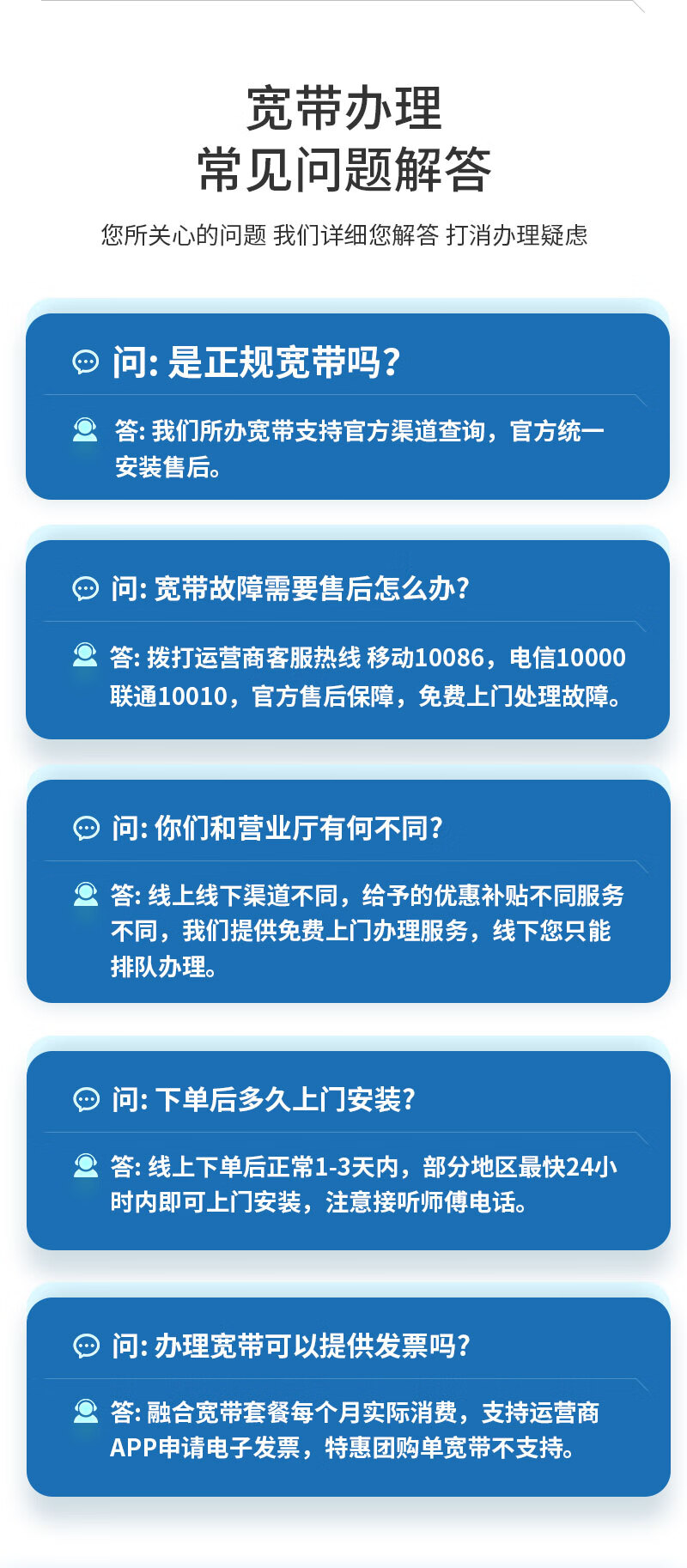 宽带办理
常见问题解答

您所关心的问题 我们详细您解答 打消办理疑虑

问:是正规宽带吗?

答:我们所办宽带支持官方渠道查询，官方统一安装售后。

问:宽带故障需要售后怎么办?

答:拨打运营商客服热线 移动10086，电信10000联通10010，官方售后保障，免费上门处理故障。

问:你们和营业厅有何不同?

答:线上线下渠道不同，给予的优惠补贴不同服务不同，我们提供免费上门办理服务，线下您只能排队办理。

问:下单后多久上门安装?

答:线上下单后正常1-3天内，部分地区最快24小时内即可上门安装，注意接听师傅电话。

问:办理宽带可以提供发票吗?

答:融合宽带套餐每个月实际消费，支持运营商APP申请电子发票，特惠团购单宽带不支持。