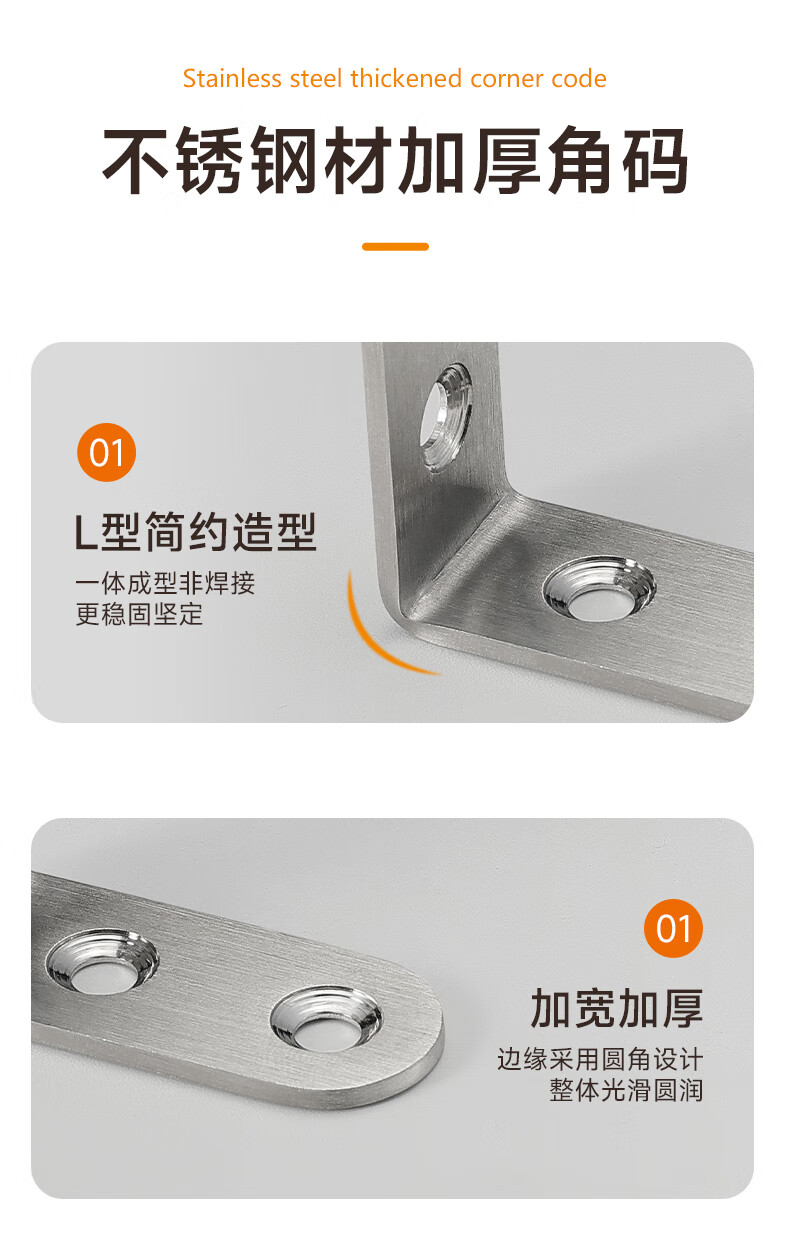 Stainless steel thickened corner code

不锈钢材加厚角码

01

L型简约造型

一体成型非焊接
更稳固坚定

01

加宽加厚

边缘采用圆角设计
整体光滑圆润