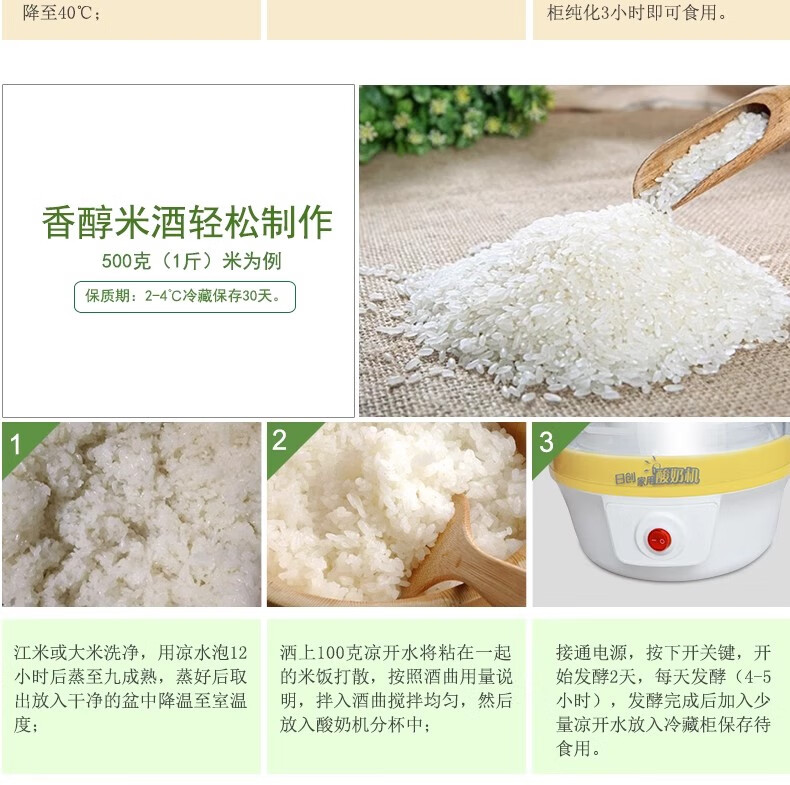 降至40℃；

柜纯化3小时即可食用。

香醇米酒轻松制作

500克（1斤）米为例

保质期：2-4℃冷藏保存30天。

1

2

3

日创 家用酸奶机

江米或大米洗净，用凉水泡12小时后蒸至九成熟，蒸好后取出放入干净的盆中降温至室温度；

洒上100克凉开水将粘在一起的米饭打散，按照酒曲用量说明，拌入酒曲搅拌均匀，然后放入酸奶机分杯中；

接通电源，按下开关键，开始发酵2天，每天发酵（4-5小时），发酵完成后加入少量凉开水放入冷藏柜保存待食用。