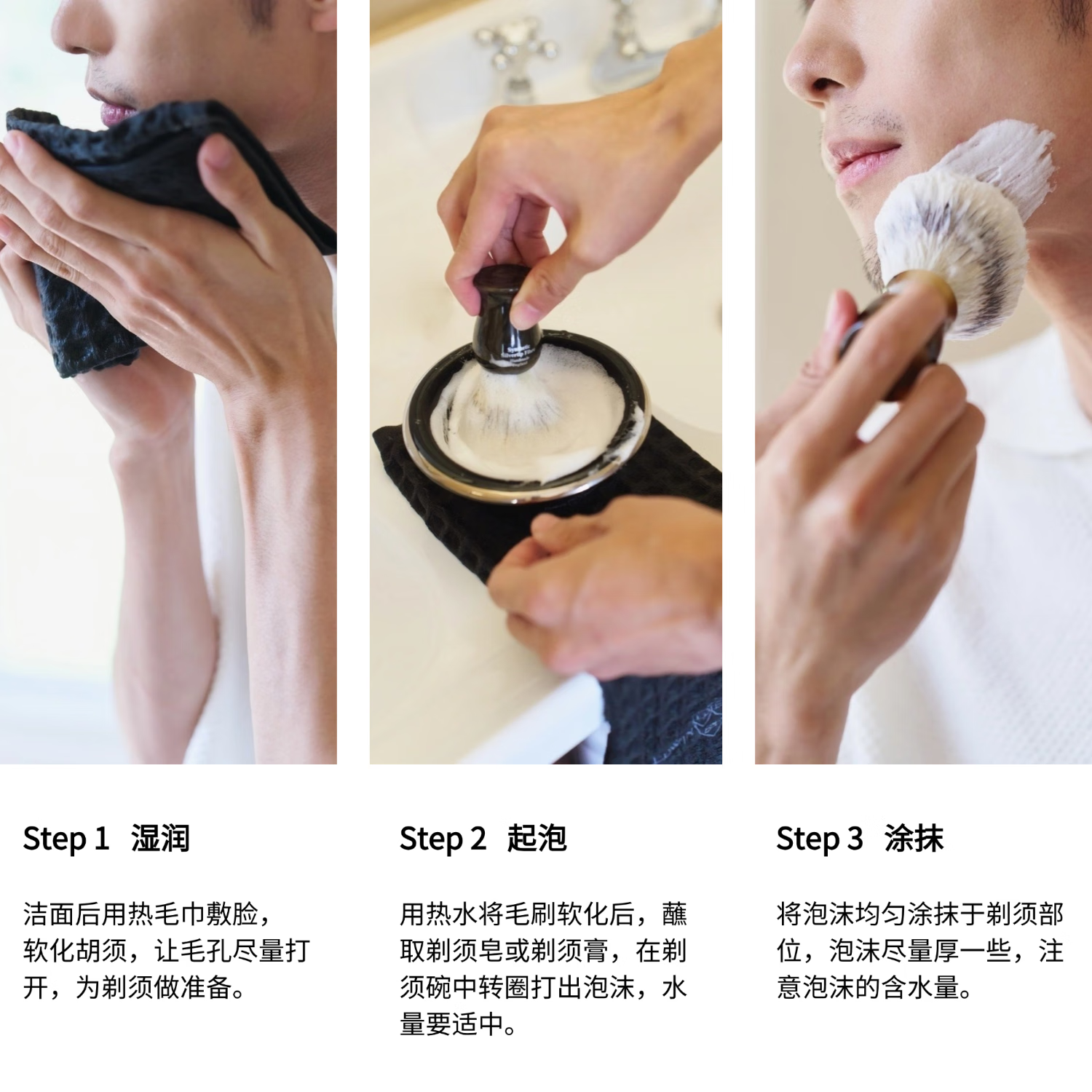 Step 1 湿润

洁面后用热毛巾敷脸，软化胡须，让毛孔尽量打开，为剃须做准备。

Step 2 起泡

用热水将毛刷软化后，蘸取剃须皂或剃须膏，在剃须碗中转圈打出泡沫，水量要适中。

Step 3 涂抹

将泡沫均匀涂抹于剃须部位，泡沫尽量厚一些，注意泡沫的含水量。