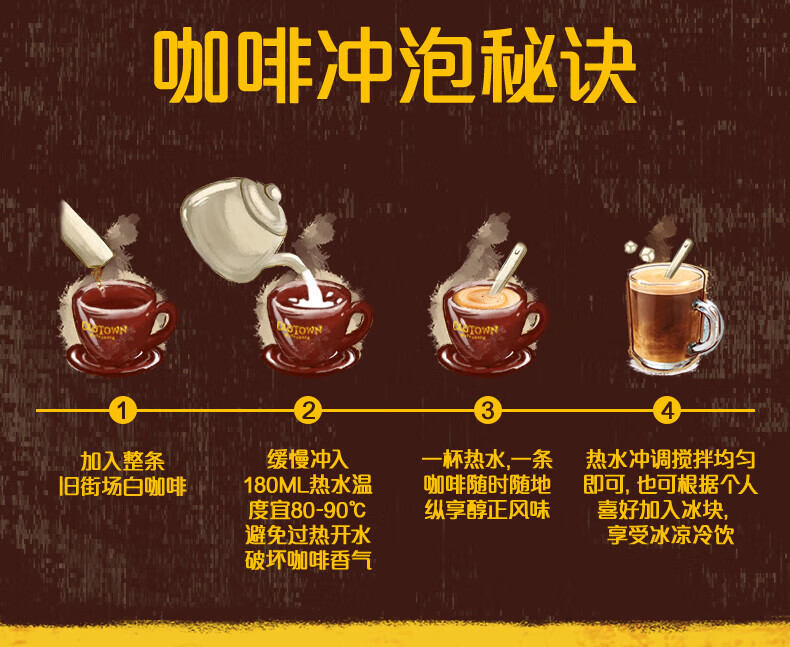 咖啡冲泡秘诀

OLDTOWN

OLDTOWN

OLDTOWN

1

加入整条
旧街场白咖啡

2

缓慢冲入
180ML热水温
度宜80-90℃
避免过热开水
破坏咖啡香气

3

一杯热水,一条
咖啡随时随地
纵享醇正风味

4

热水冲调搅拌均匀
即可, 也可根据个人
喜好加入冰块,
享受冰凉冷饮