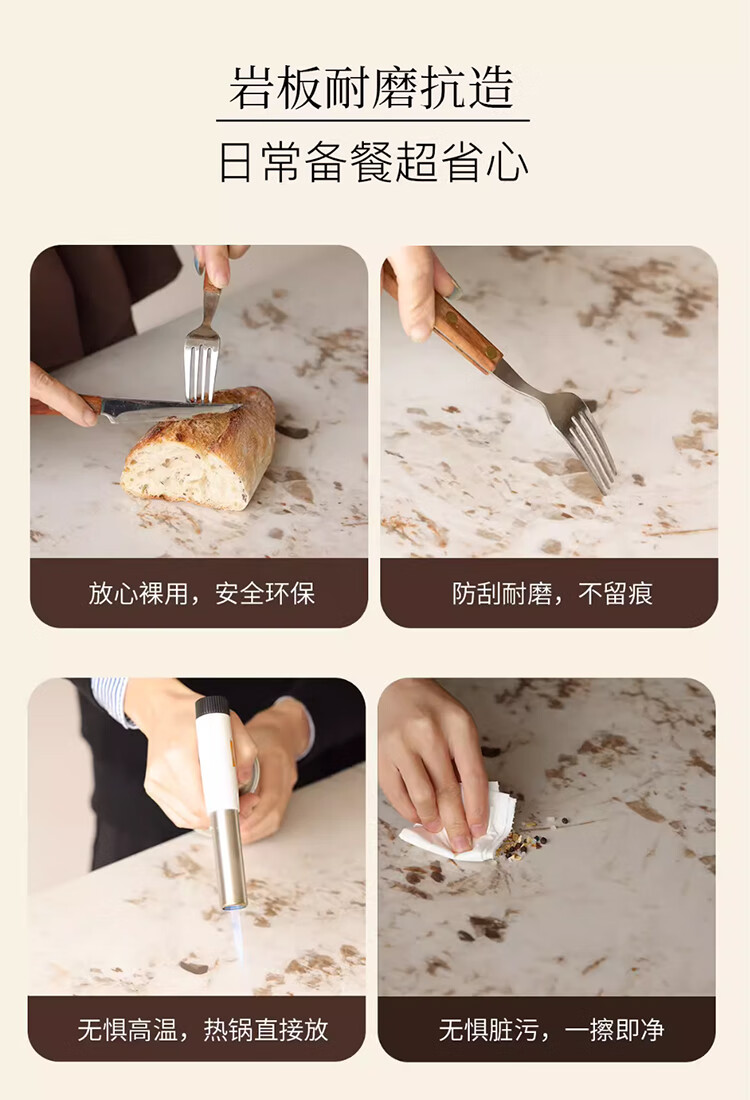 岩板耐磨抗造
日常备餐超省心

放心裸用，安全环保

防刮耐磨，不留痕

无惧高温，热锅直接放

无惧脏污，一擦即净