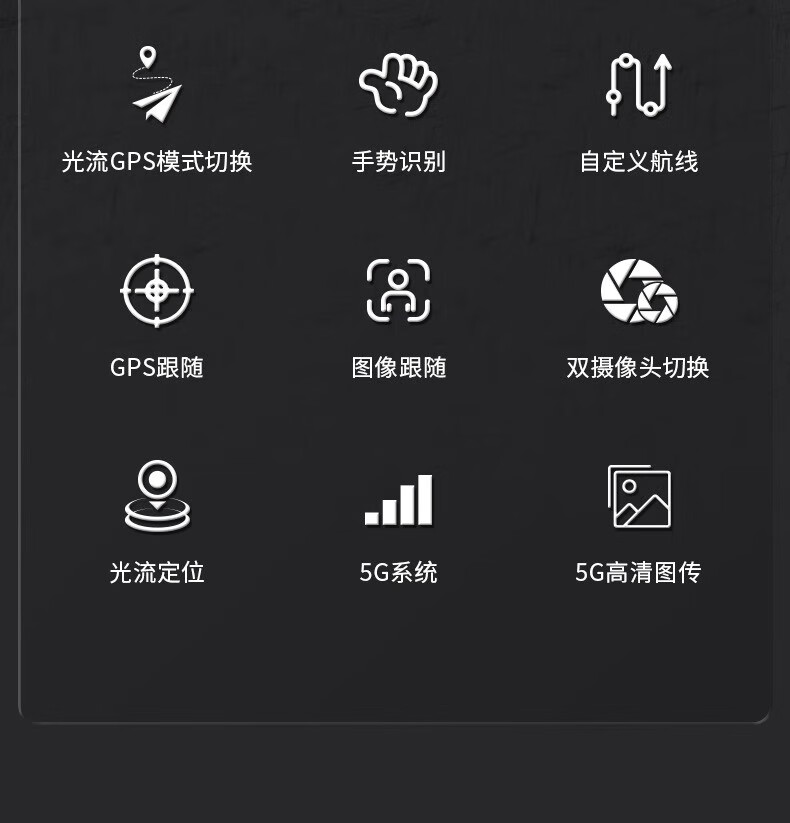 光流GPS模式切换

手势识别

自定义航线

GPS跟随

图像跟随

双摄像头切换

光流定位

5G系统

5G高清图传