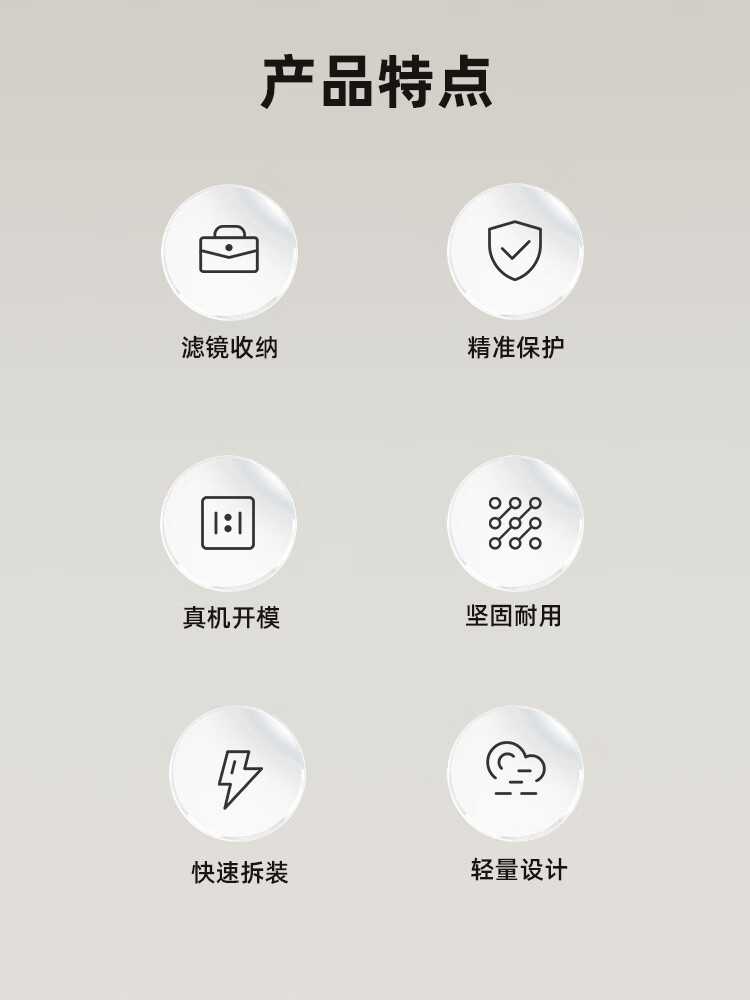 产品特点

滤镜收纳

精准保护

真机开模

坚固耐用

快速拆装

轻量设计