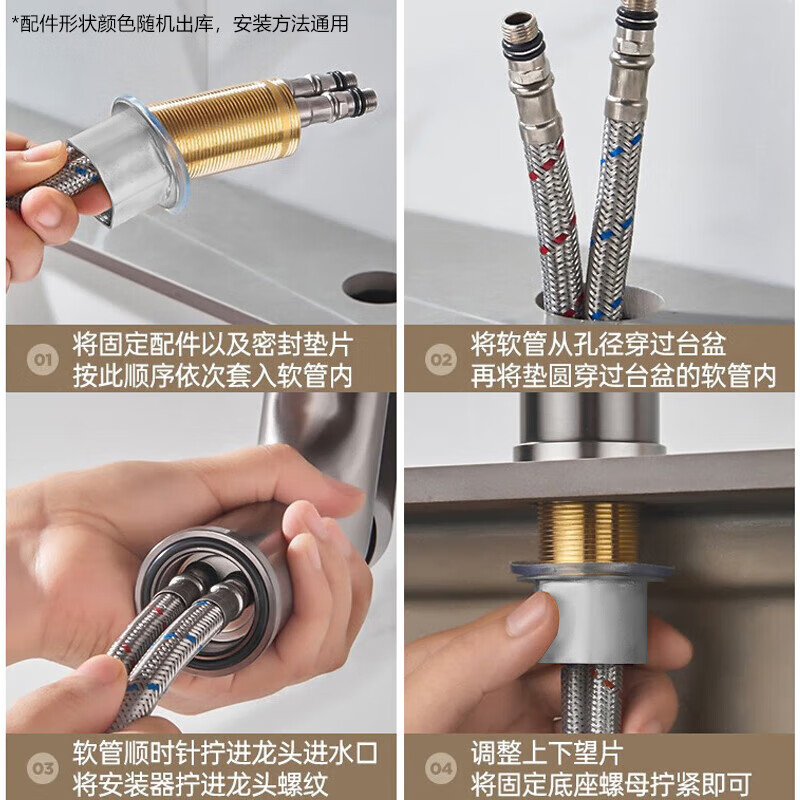 *配件形状颜色随机出库，安装方法通用

01 将固定配件以及密封垫片
按此顺序依次套入软管内

02 将软管从孔径穿过台盆
再将垫圆穿过台盆的软管内

03 软管顺时针拧进龙头进水口
将安装器拧进龙头螺纹

04 调整上下望片
将固定底座螺母拧紧即可