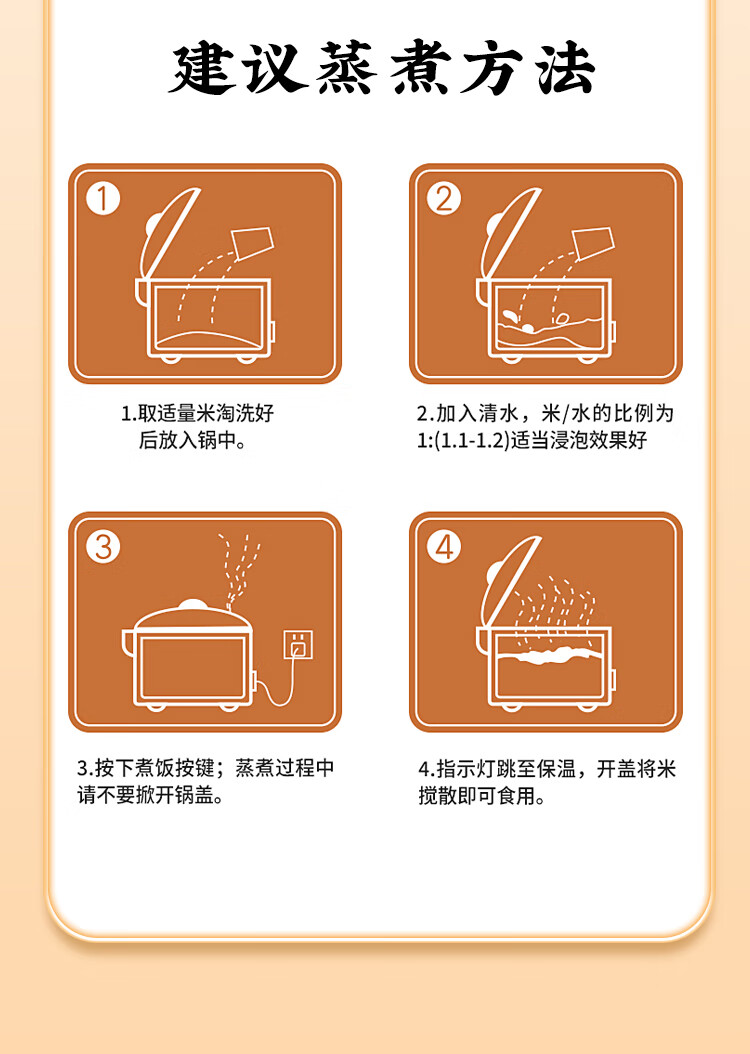 建议蒸煮方法

1

1.取适量米淘洗好后放入锅中。

2

2.加入清水，米/水的比例为1:(1.1-1.2)适当浸泡效果好

3

3.按下煮饭按键；蒸煮过程中请不要掀开锅盖。

4

4.指示灯跳至保温，开盖将米搅散即可食用。