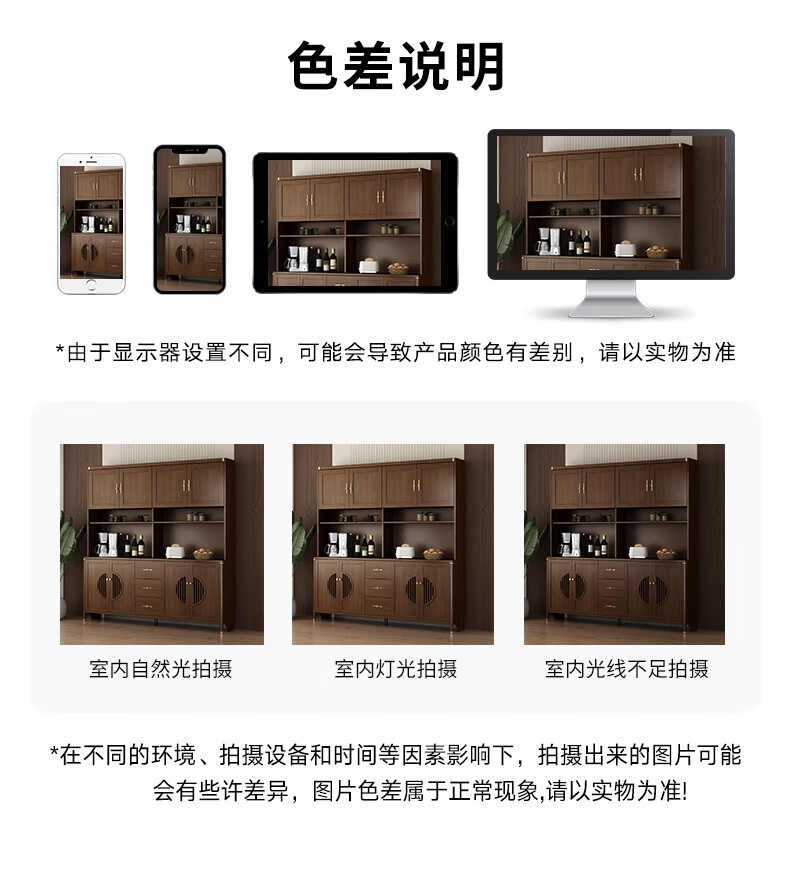 色差说明

*由于显示器设置不同，可能会导致产品颜色有差别，请以实物为准

室内自然光拍摄

室内灯光拍摄

室内光线不足拍摄

*在不同的环境、拍摄设备和时间等因素影响下，拍摄出来的图片可能会有些许差异，图片色差属于正常现象,请以实物为准!