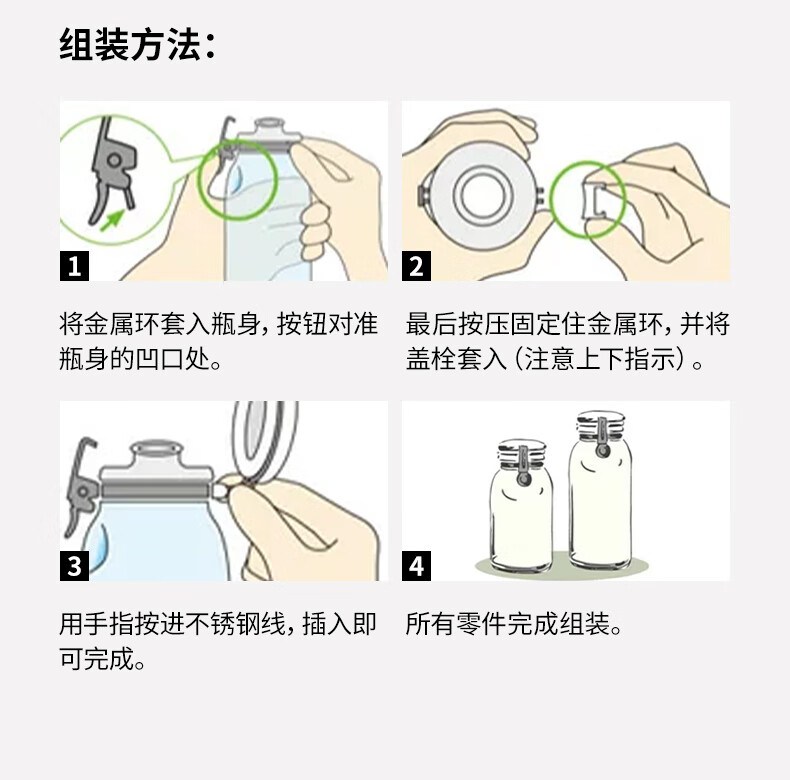 组装方法：

1

将金属环套入瓶身，按钮对准瓶身的凹口处。

2

最后按压固定住金属环，并将盖栓套入（注意上下指示）。

3

用手指按进不锈钢线，插入即可完成。

4

所有零件完成组装。