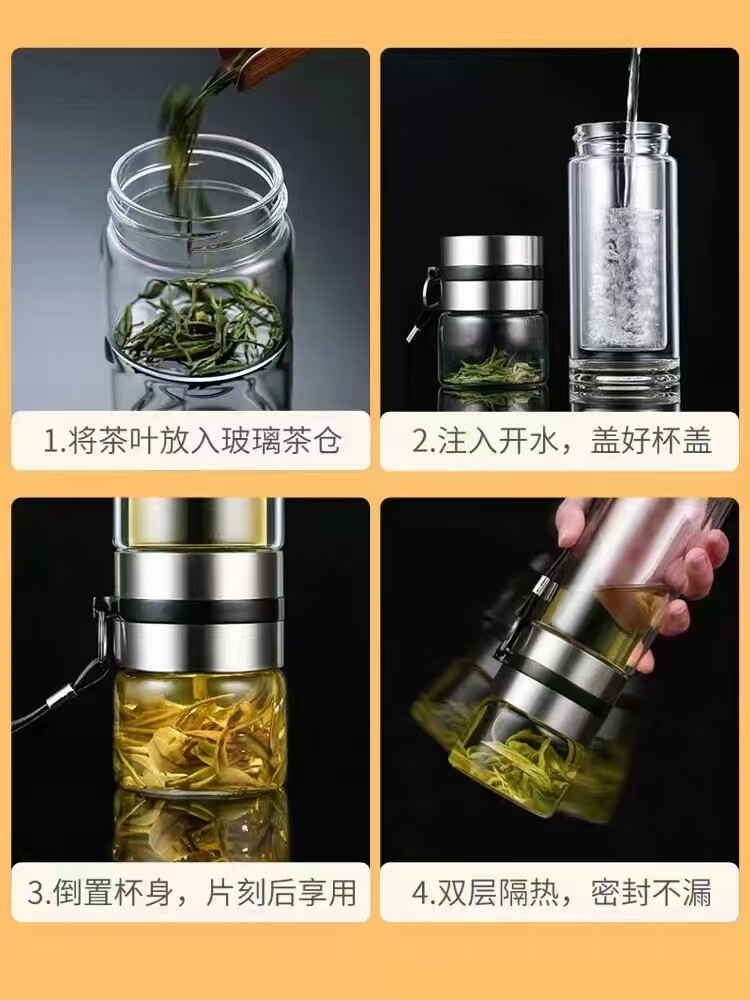 1.将茶叶放入玻璃茶仓

2.注入开水，盖好杯盖

3.倒置杯身，片刻后享用

4.双层隔热，密封不漏