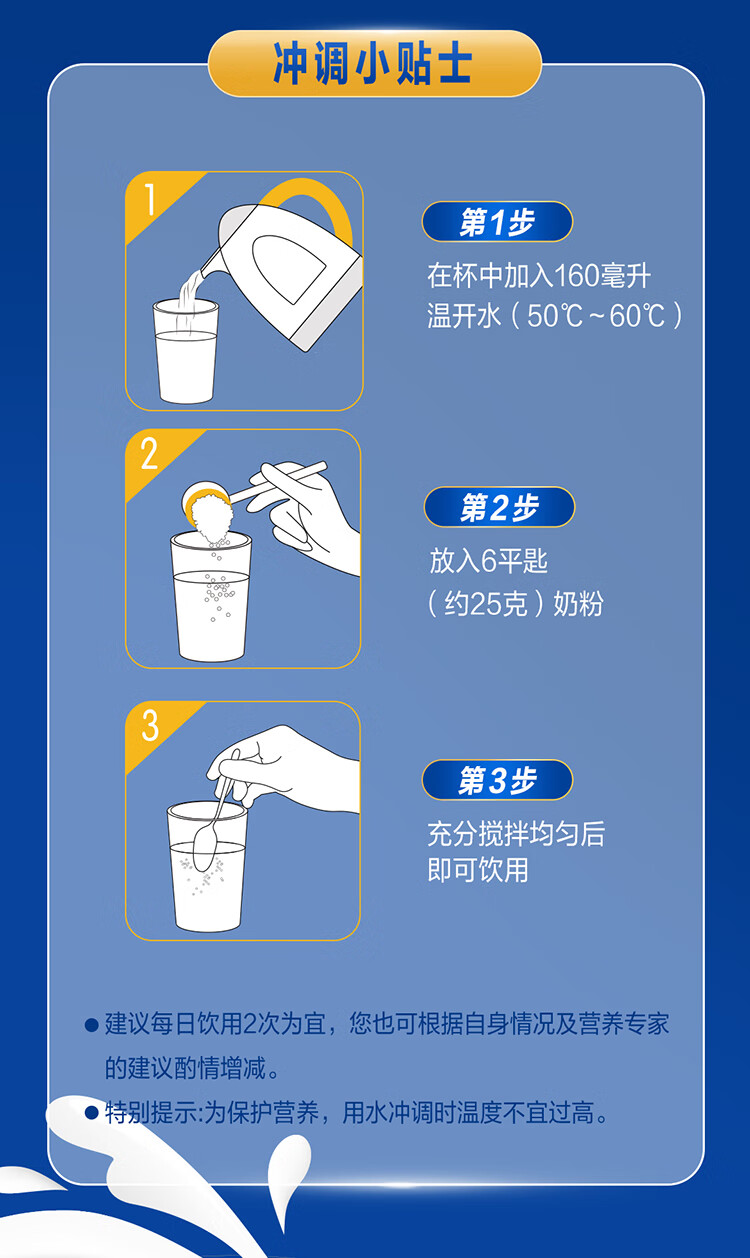 冲调小贴士

1

第1步
在杯中加入160毫升温开水（50℃~60℃）

2

第2步
放入6平匙（约25克）奶粉

3

第3步
充分搅拌均匀后即可饮用

● 建议每日饮用2次为宜，您也可根据自身情况及营养专家的建议酌情增减。
● 特别提示:为保护营养，用水冲调时温度不宜过高。