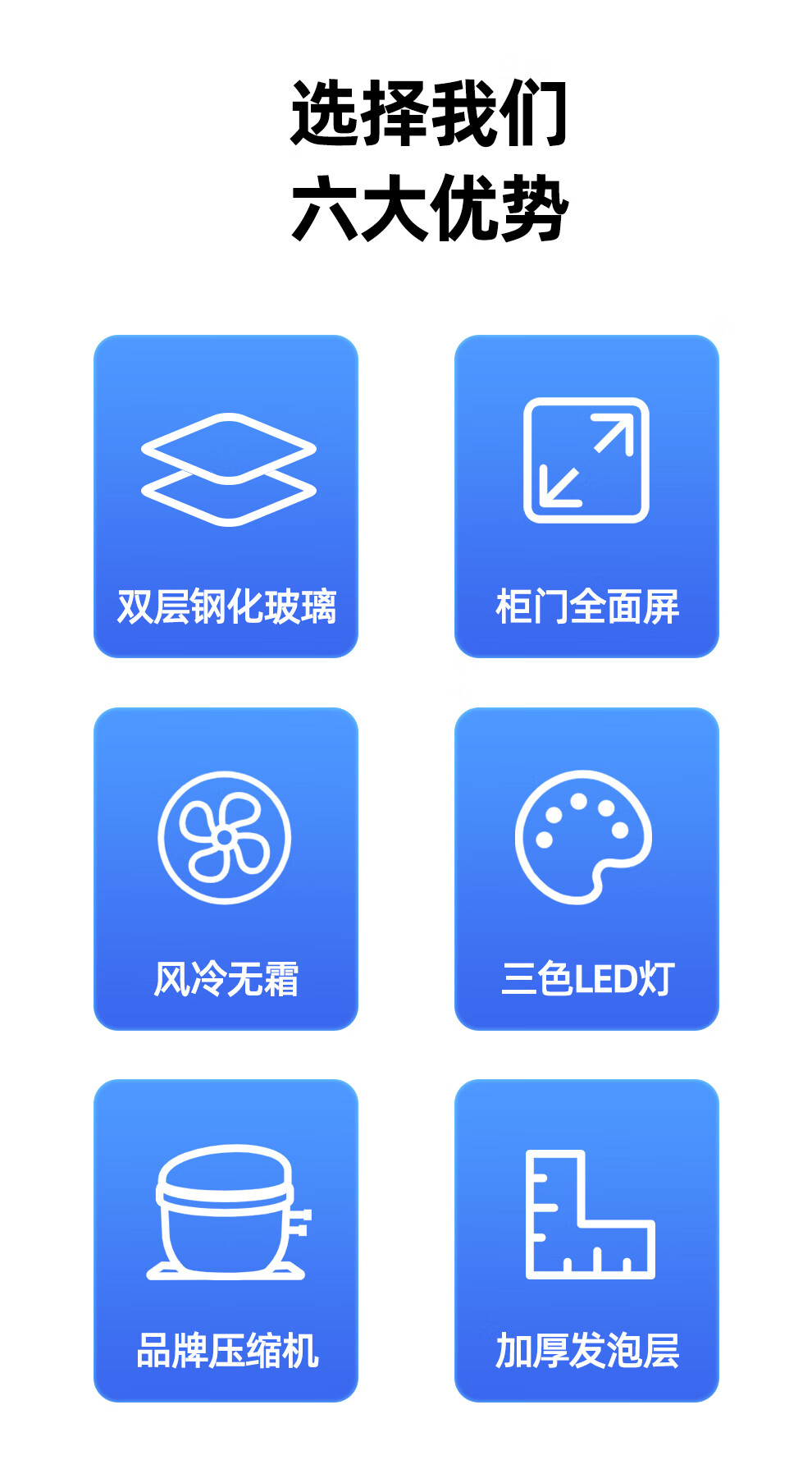 选择我们
六大优势

双层钢化玻璃

柜门全面屏

风冷无霜

三色LED灯

品牌压缩机

加厚发泡层