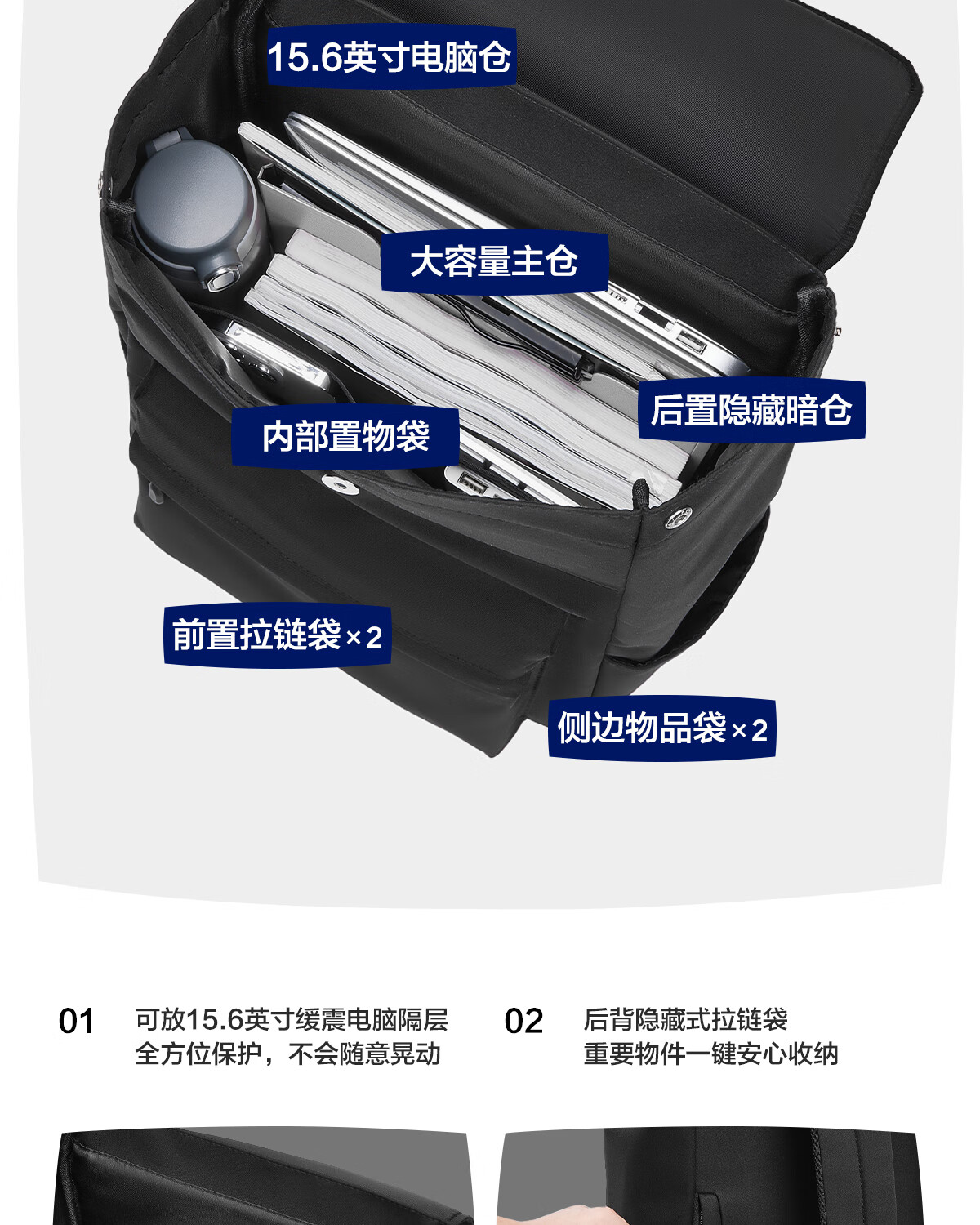 15.6英寸电脑仓

大容量主仓

后置隐藏暗仓

内部置物袋

前置拉链袋×2

侧边物品袋×2

01 可放15.6英寸缓震电脑隔层
全方位保护，不会随意晃动

02 后背隐藏式拉链袋
重要物件一键安心收纳