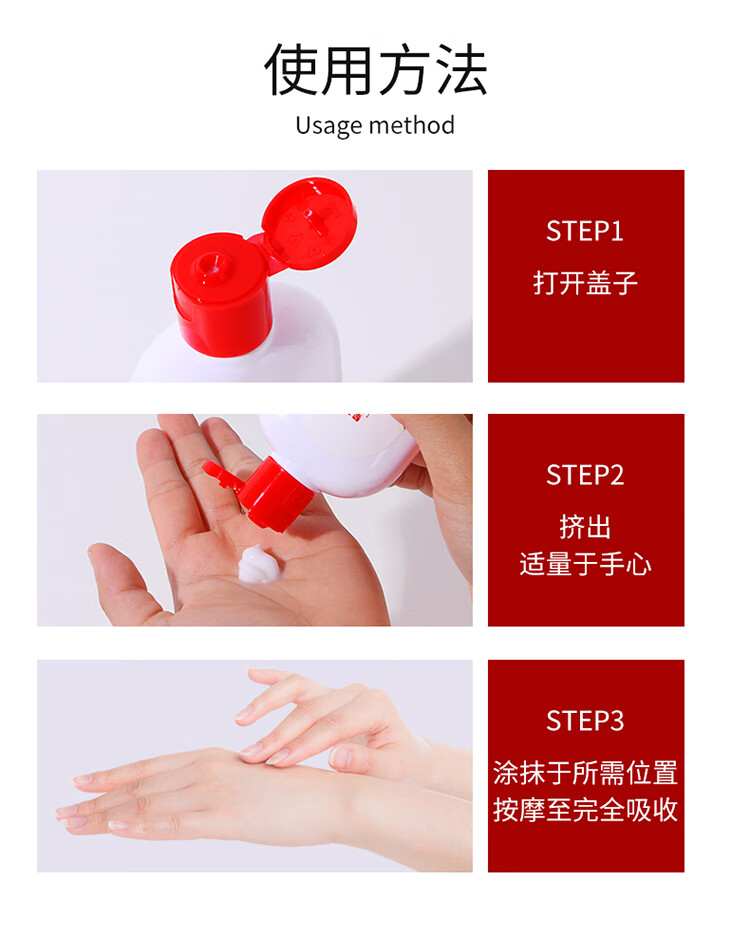 使用方法
Usage method

STEP1
打开盖子

STEP2
挤出
适量于手心

STEP3
涂抹于所需位置
按摩至完全吸收