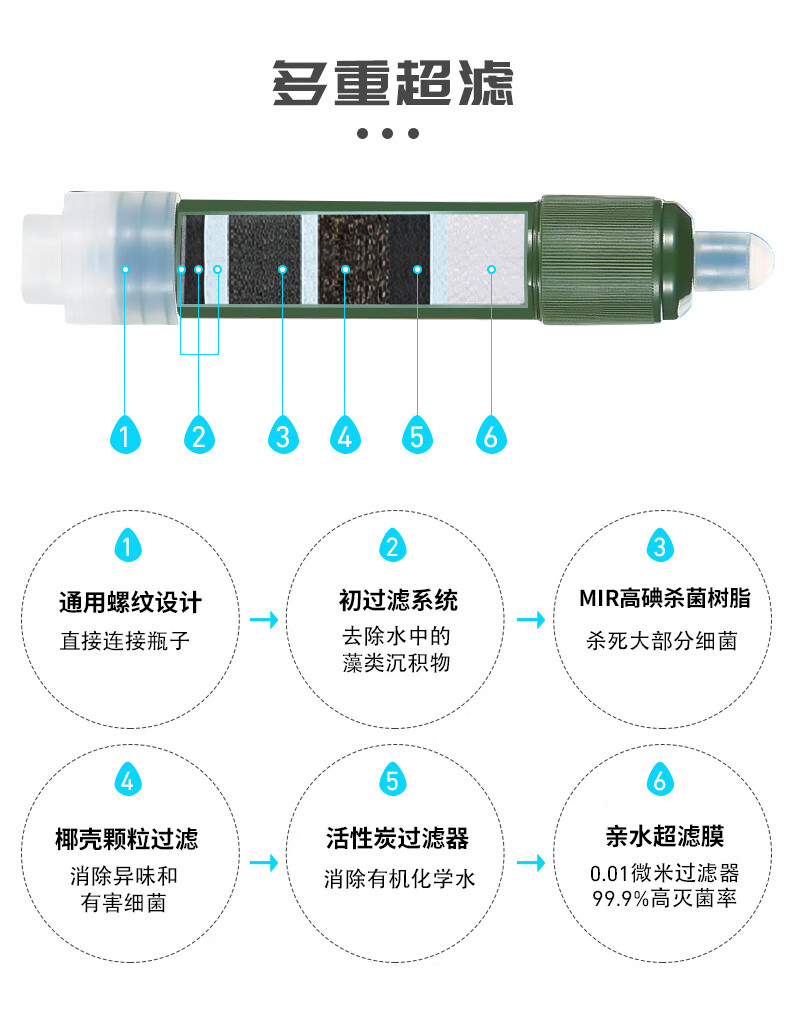 多重超滤

1 2 3 4 5 6

1
通用螺纹设计
直接连接瓶子

2
初过滤系统
去除水中的藻类沉积物

3
MIR高碘杀菌树脂
杀死大部分细菌

4
椰壳颗粒过滤
消除异味和有害细菌

5
活性炭过滤器
消除有机化学水

6
亲水超滤膜
0.01微米过滤器
99.9%高灭菌率