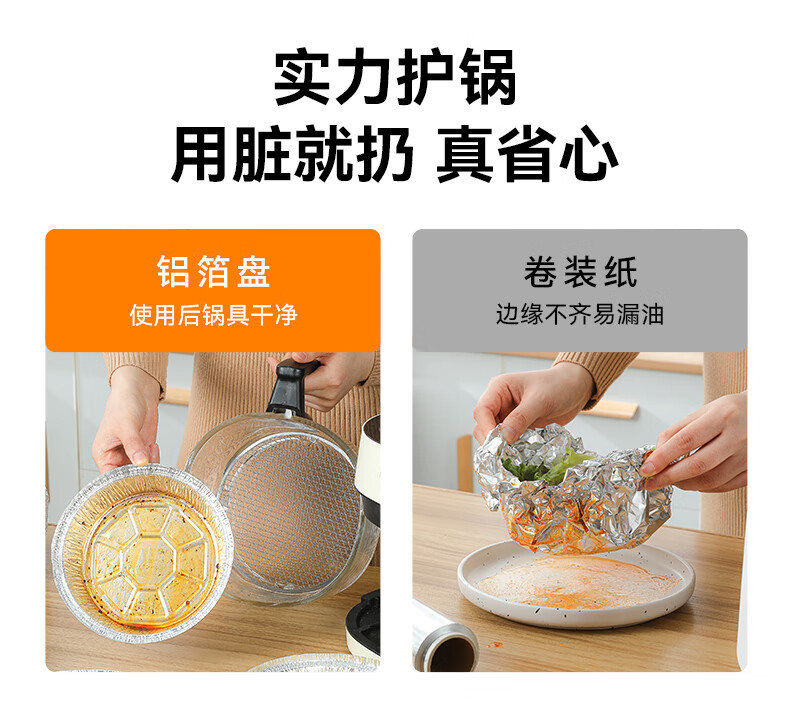 实力护锅
用脏就扔 真省心

铝箔盘
使用后锅具干净

卷装纸
边缘不齐易漏油