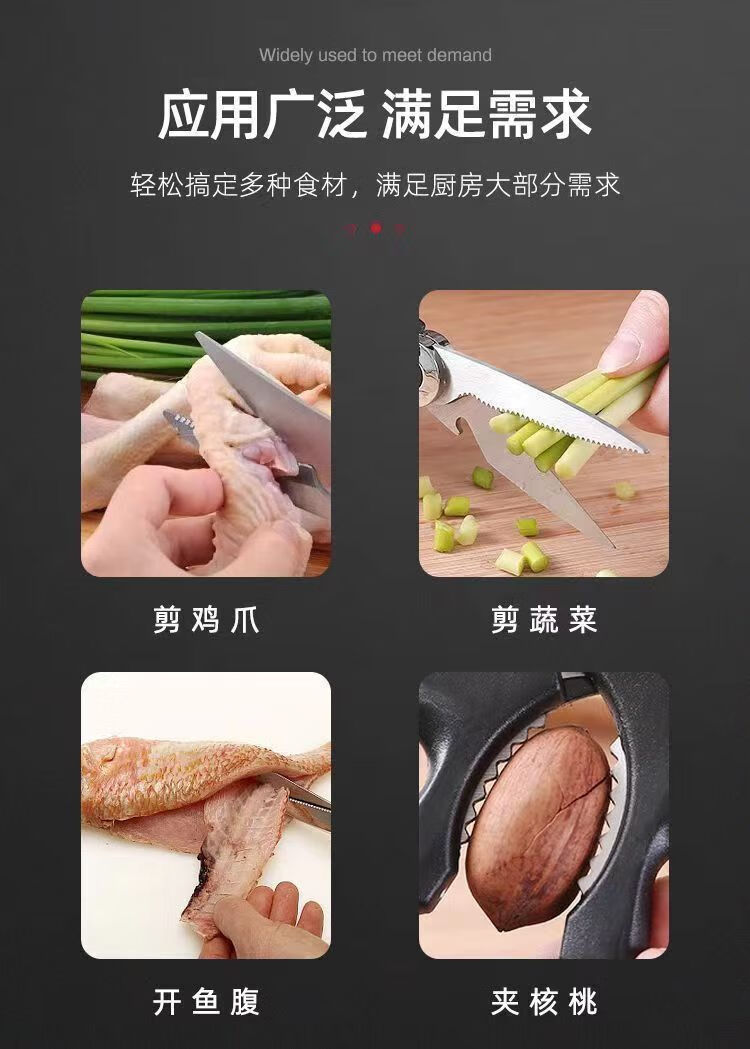 Widely used to meet demand

应用广泛 满足需求

轻松搞定多种食材，满足厨房大部分需求

剪鸡爪

剪蔬菜

开鱼腹

夹核桃