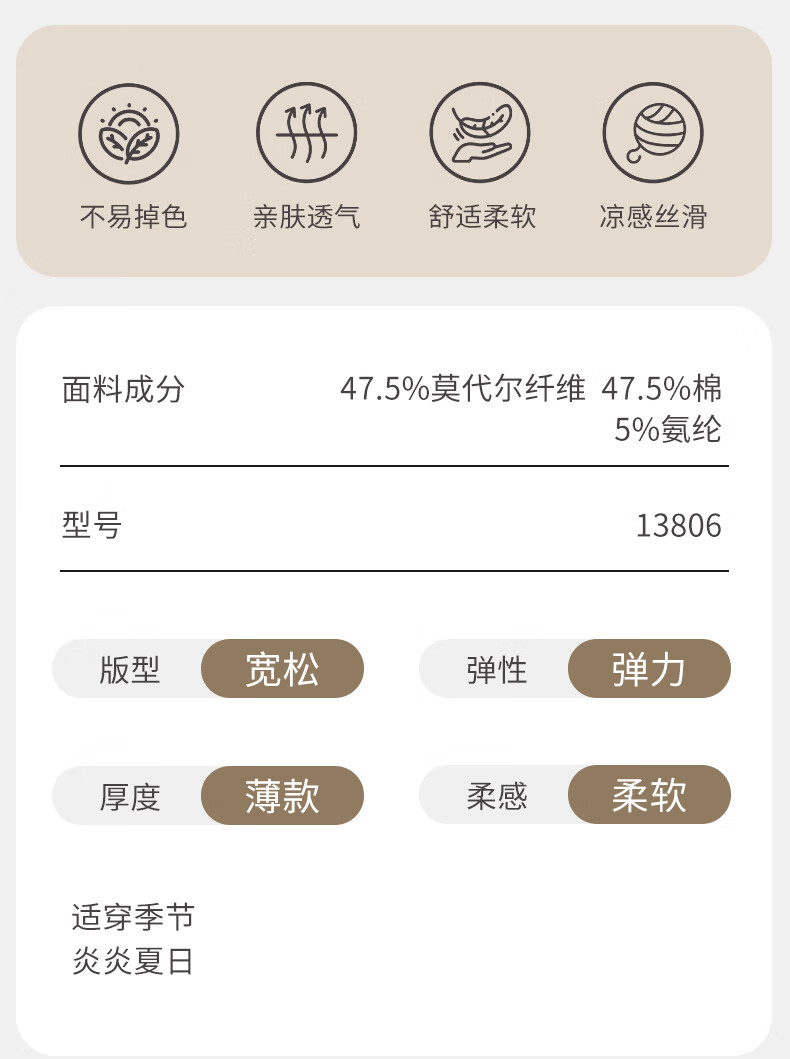 不易掉色 亲肤透气 舒适柔软 凉感丝滑

面料成分 47.5%莫代尔纤维 47.5%棉 5%氨纶

型号 13806

版型 宽松 弹性 弹力

厚度 薄款 柔感 柔软

适穿季节
炎炎夏日