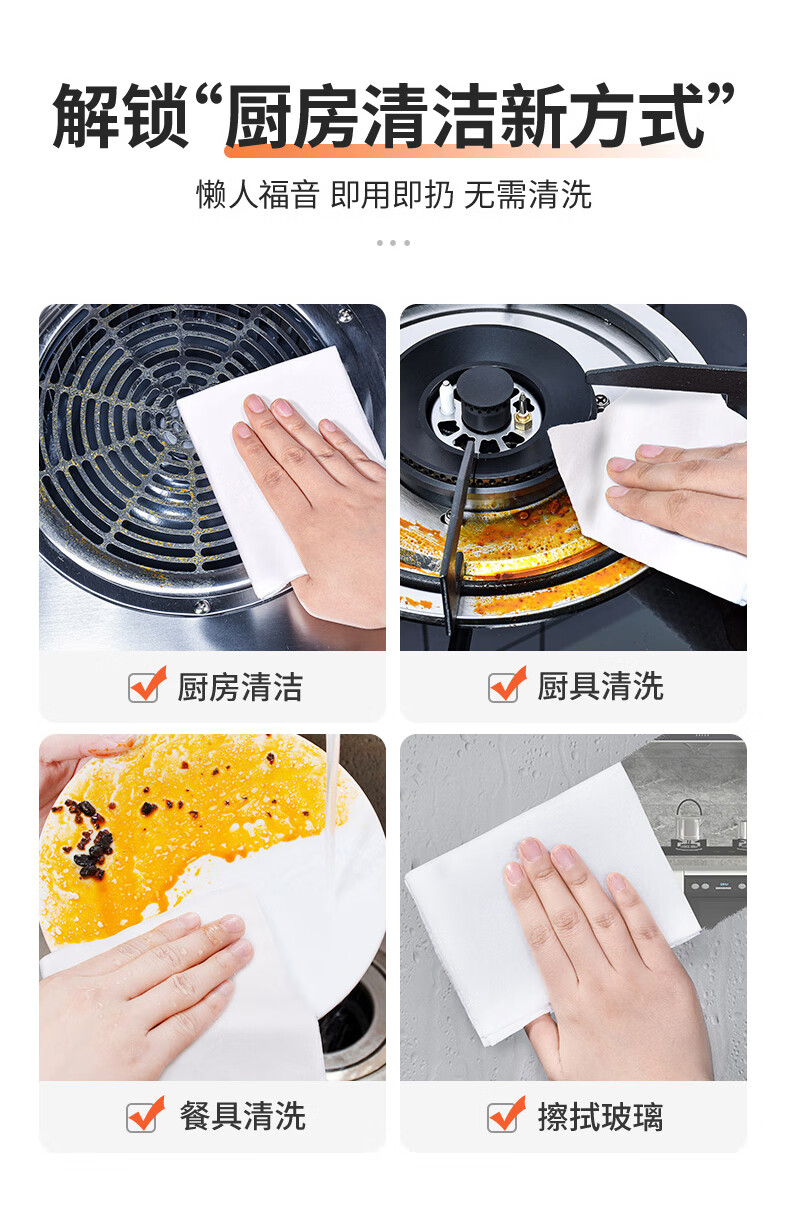 解锁“厨房清洁新方式”

懒人福音 即用即扔 无需清洗

厨房清洁

厨具清洗

餐具清洗

擦拭玻璃