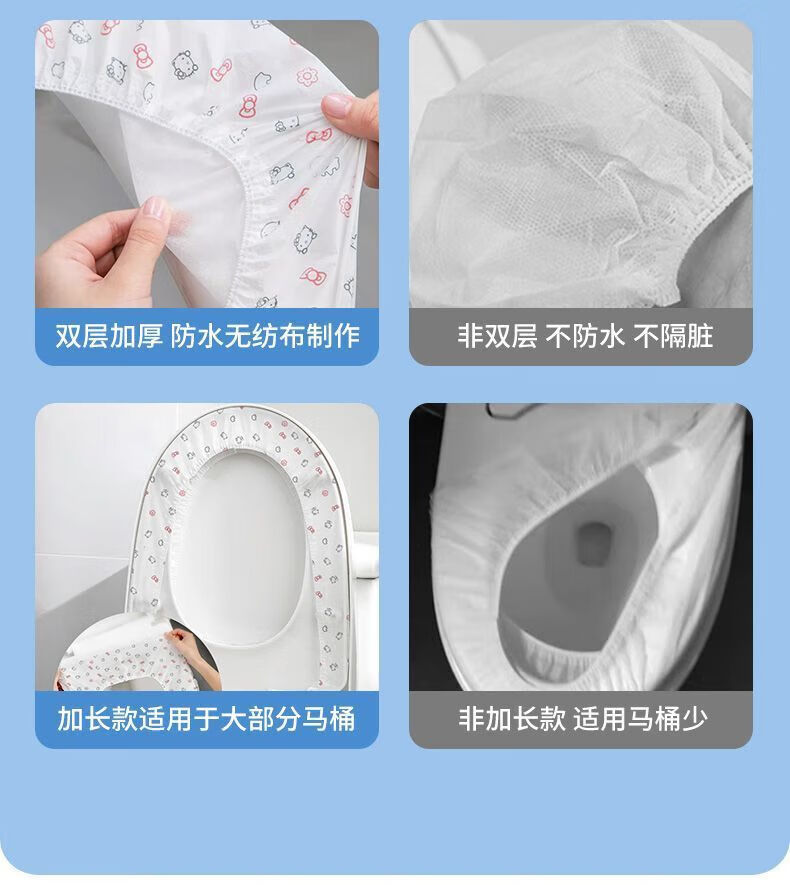 双层加厚 防水无纺布制作

非双层 不防水 不隔脏

加长款适用于大部分马桶

非加长款 适用马桶少