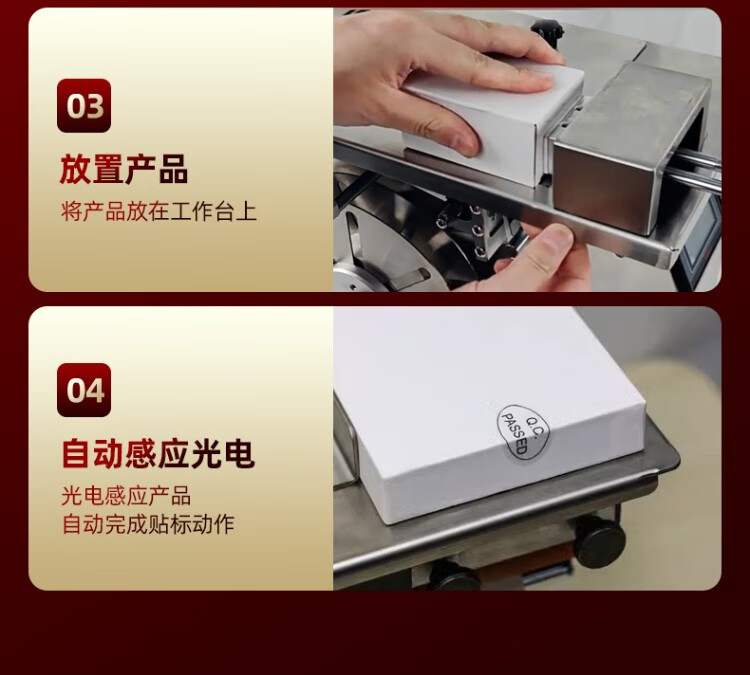 03

放置产品

将产品放在工作台上

04

自动感应光电

光电感应产品
自动完成贴标动作

Q.C.
PASSED