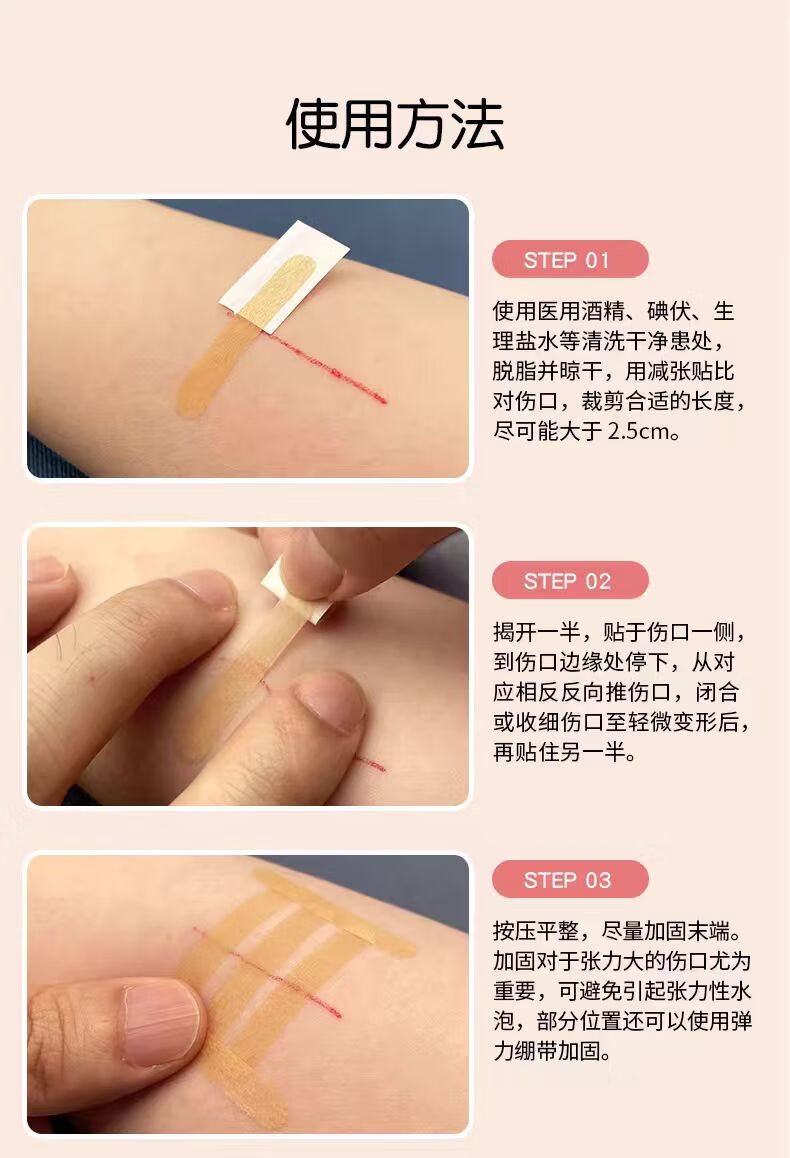 使用方法

STEP 01

使用医用酒精、碘伏、生理盐水等清洗干净患处，脱脂并晾干，用减张贴比对伤口，裁剪合适的长度，尽可能大于 2.5cm。

STEP 02

揭开一半，贴于伤口一侧，到伤口边缘处停下，从对应相反反向推伤口，闭合或收细伤口至轻微变形后，再贴住另一半。

STEP 03

按压平整，尽量加固末端。加固对于张力大的伤口尤为重要，可避免引起张力性水泡，部分位置还可以使用弹力绷带加固。