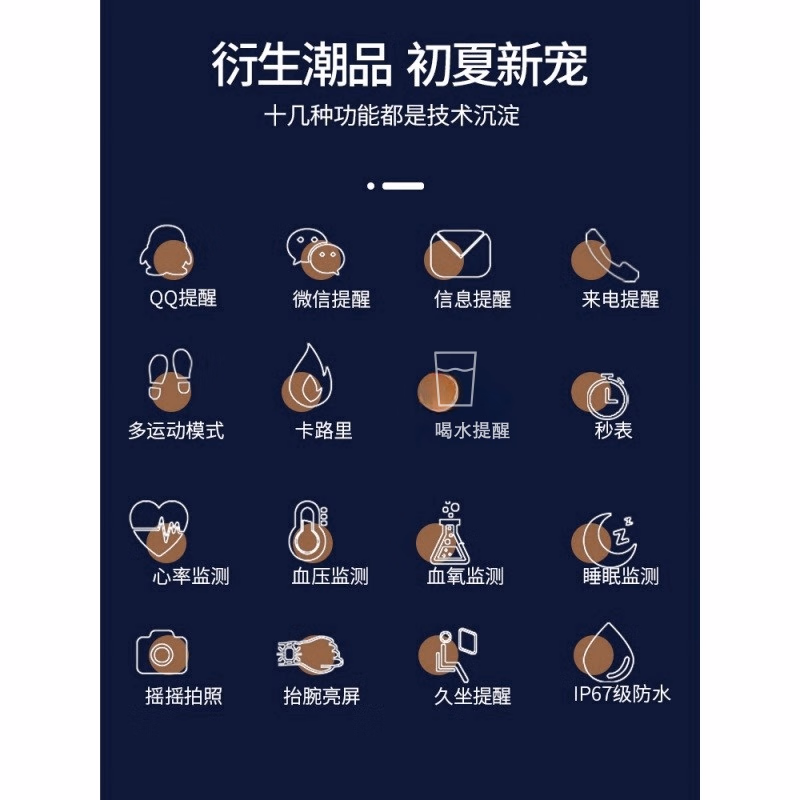 衍生潮品 初夏新宠

十几种功能都是技术沉淀

QQ提醒
微信提醒
信息提醒
来电提醒

多运动模式
卡路里
喝水提醒
秒表

心率监测
血压监测
血氧监测
睡眠监测

摇摇拍照
抬腕亮屏
久坐提醒
IP67级防水