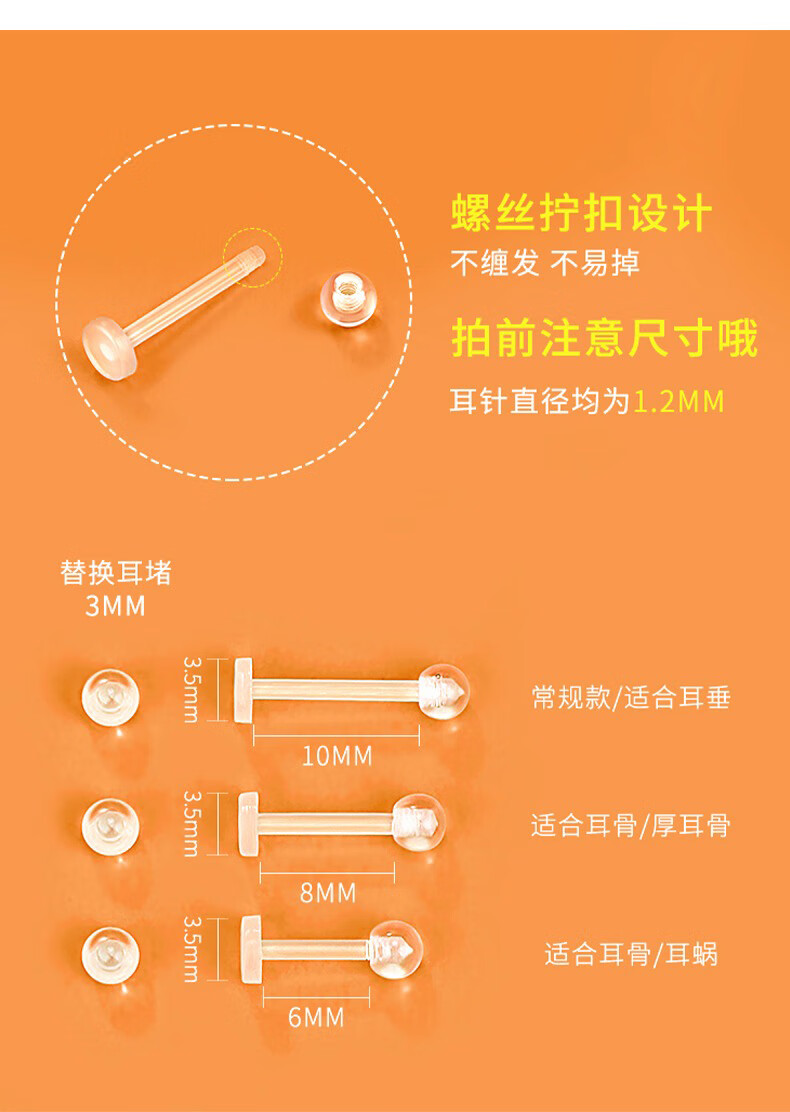 螺丝拧扣设计
不缠发 不易掉

拍前注意尺寸哦
耳针直径均为1.2MM

替换耳堵
3MM

3.5mm
10MM
常规款/适合耳垂

3.5mm
8MM
适合耳骨/厚耳骨

3.5mm
6MM
适合耳骨/耳蜗