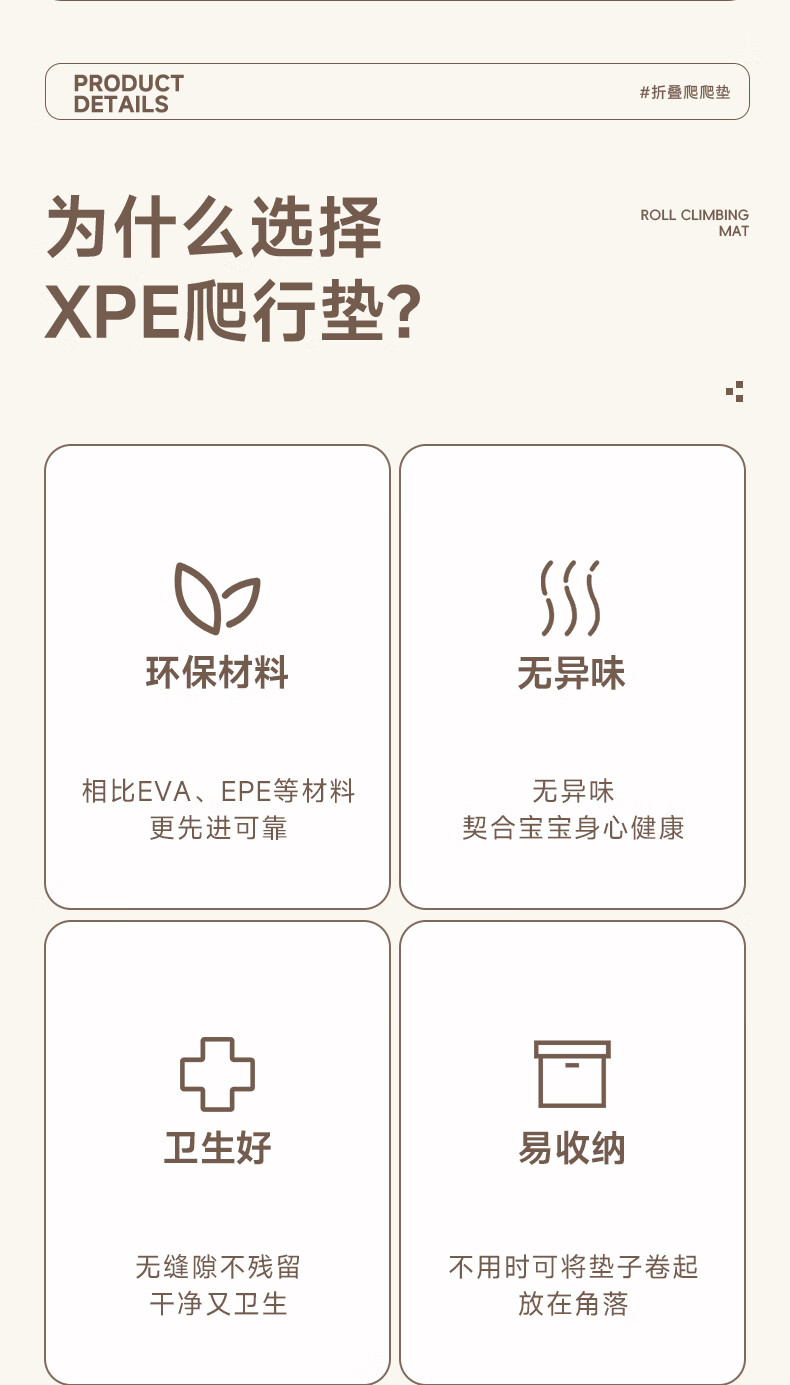 PRODUCT
DETAILS

#折叠爬爬垫

为什么选择
XPE爬行垫?

ROLL CLIMBING
MAT

环保材料

相比EVA、EPE等材料
更先进可靠

无异味

无异味
契合宝宝身心健康

卫生好

无缝隙不残留
干净又卫生

易收纳

不用时可将垫子卷起
放在角落