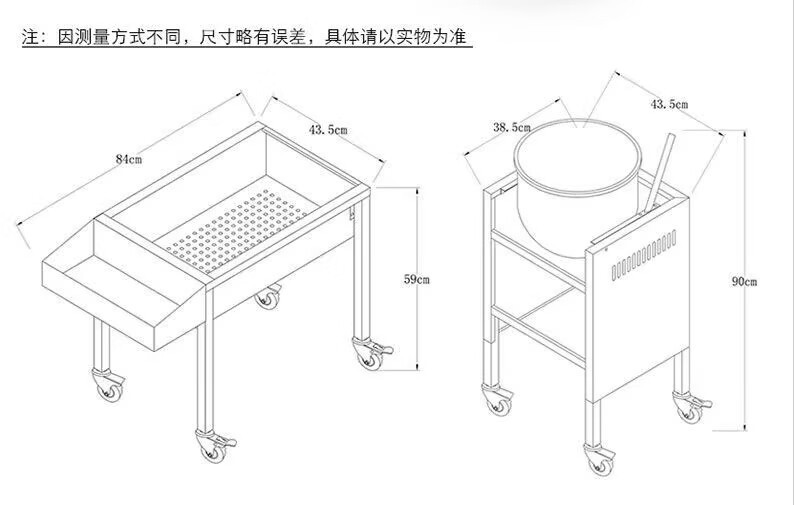 注：因测量方式不同，尺寸略有误差，具体请以实物为准

84cm

43.5cm

59cm

38.5cm

43.5cm

90cm