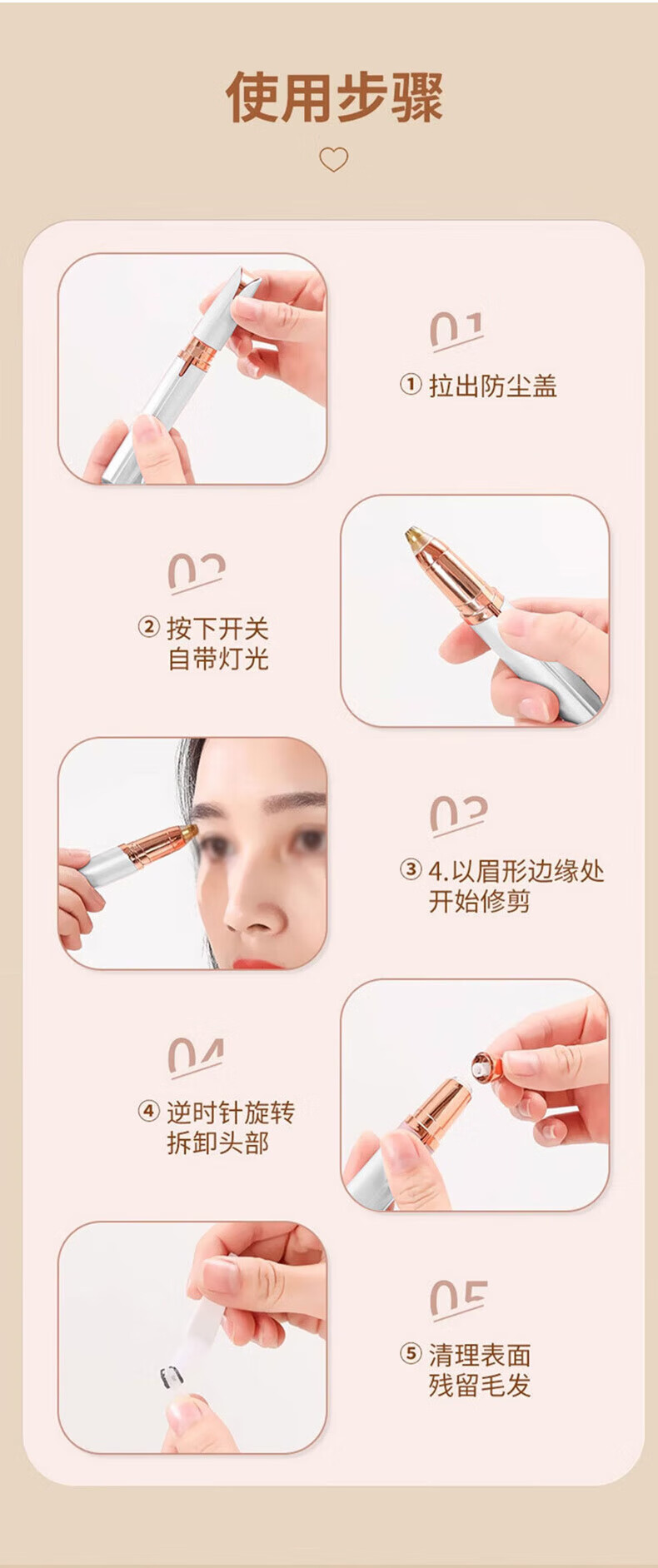 使用步骤

01

① 拉出防尘盖

02

② 按下开关
自带灯光

03

③ 4.以眉形边缘处
开始修剪

04

④ 逆时针旋转
拆卸头部

05

⑤ 清理表面
残留毛发