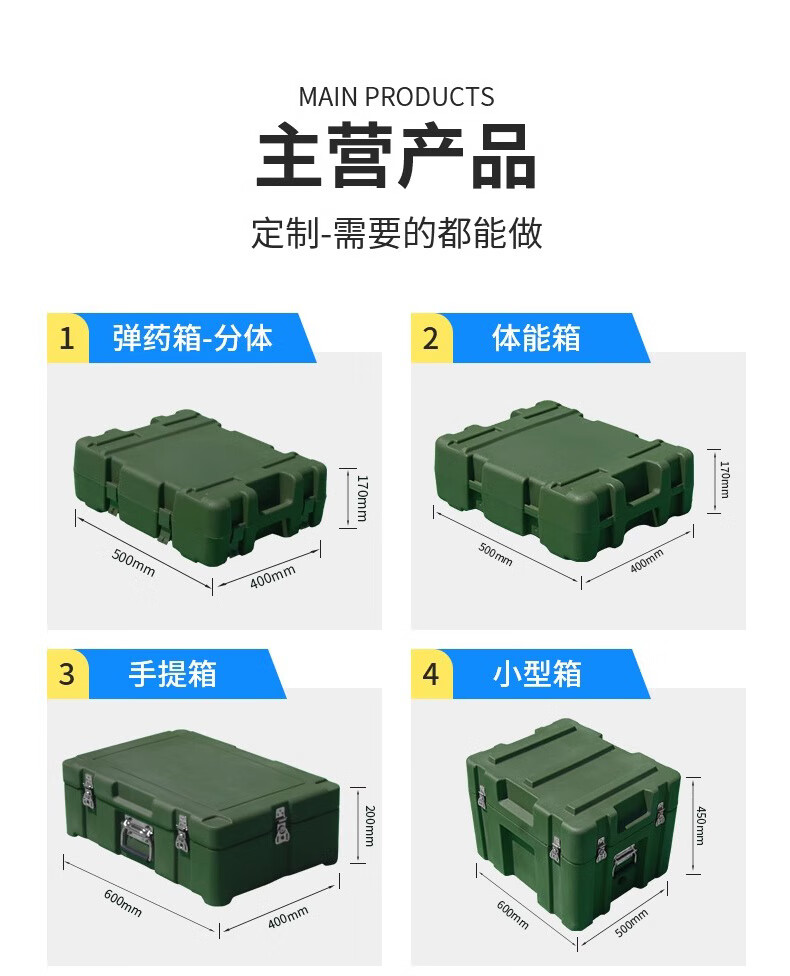 MAIN PRODUCTS
主营产品
定制-需要的都能做

1 弹药箱-分体
170mm
500mm
400mm

2 体能箱
170mm
500mm
400mm

3 手提箱
200mm
600mm
400mm

4 小型箱
450mm
600mm
500mm