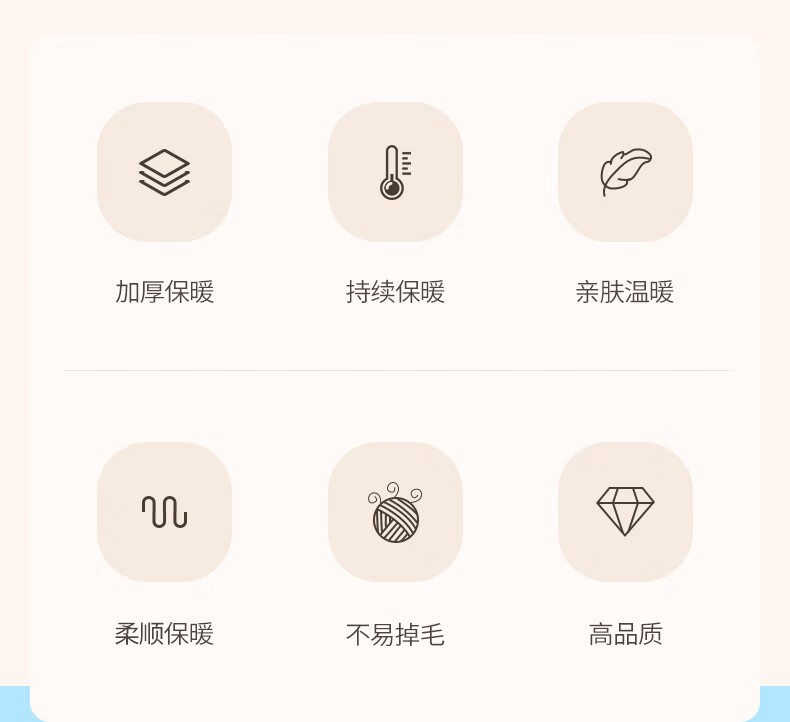 加厚保暖

持续保暖

亲肤温暖

柔顺保暖

不易掉毛

高品质