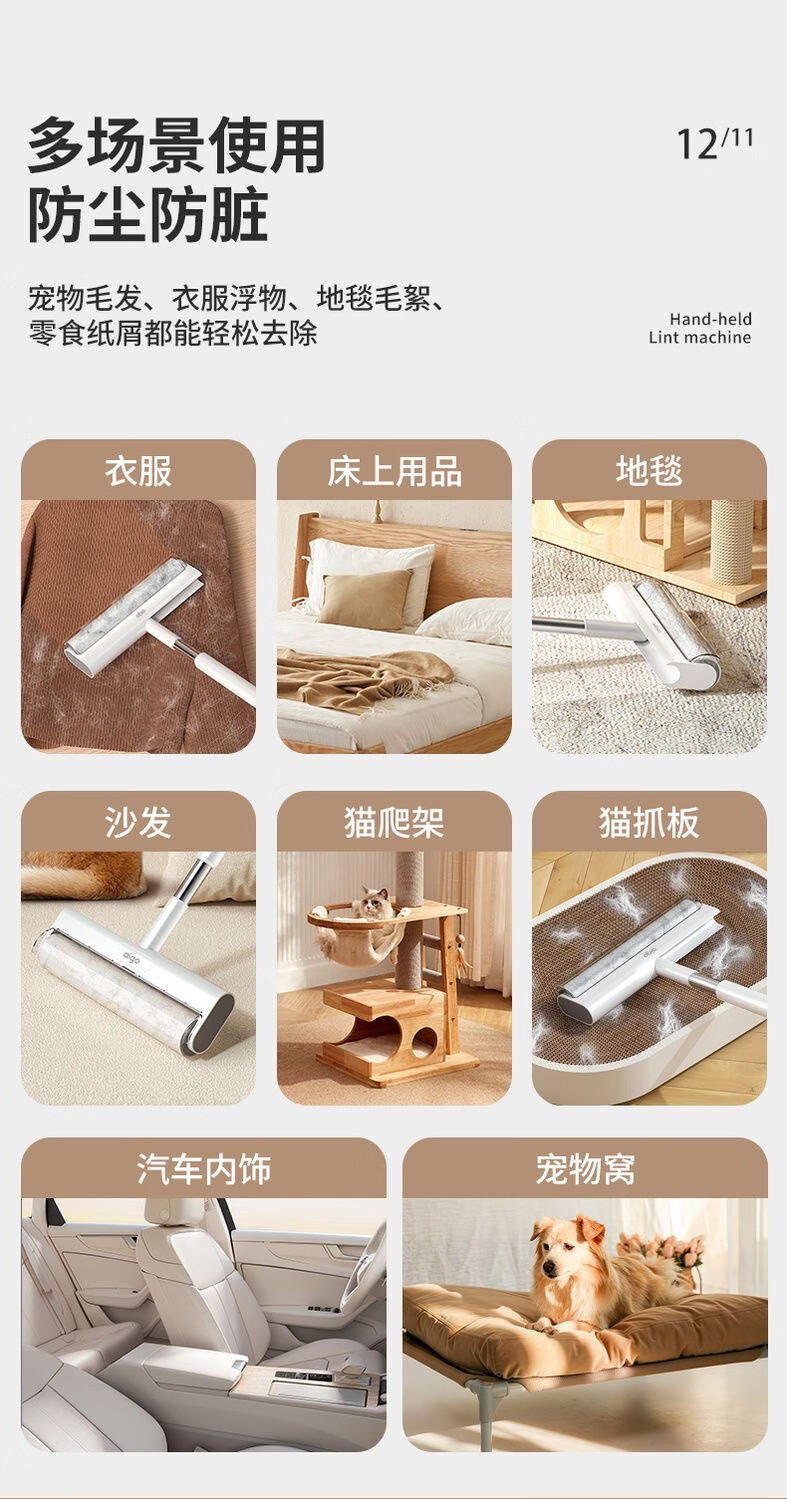 多场景使用
防尘防脏

12/11

宠物毛发、衣服浮物、地毯毛絮、零食纸屑都能轻松去除

Hand-held
Lint machine

衣服

床上用品

地毯

沙发

aigo

猫爬架

猫抓板

汽车内饰

宠物窝