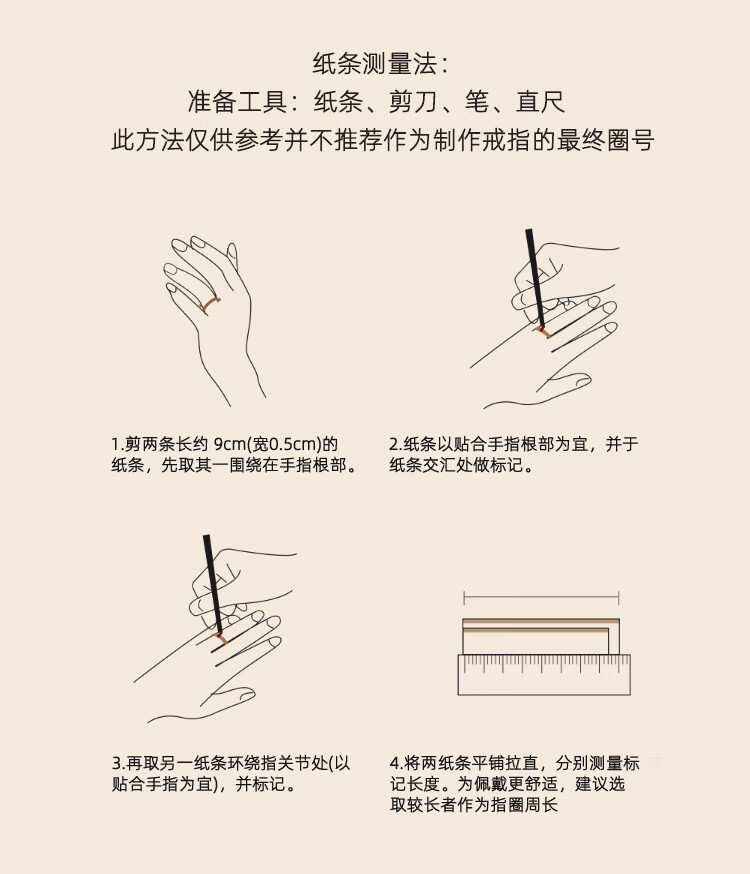 纸条测量法：
准备工具：纸条、剪刀、笔、直尺
此方法仅供参考并不推荐作为制作戒指的最终圈号

1.剪两条长约 9cm(宽0.5cm)的纸条，先取其一围绕在手指根部。

2.纸条以贴合手指根部为宜，并于纸条交汇处做标记。

3.再取另一纸条环绕指关节处(以贴合手指为宜)，并标记。

4.将两纸条平铺拉直，分别测量标记长度。为佩戴更舒适，建议选取较长者作为指圈周长