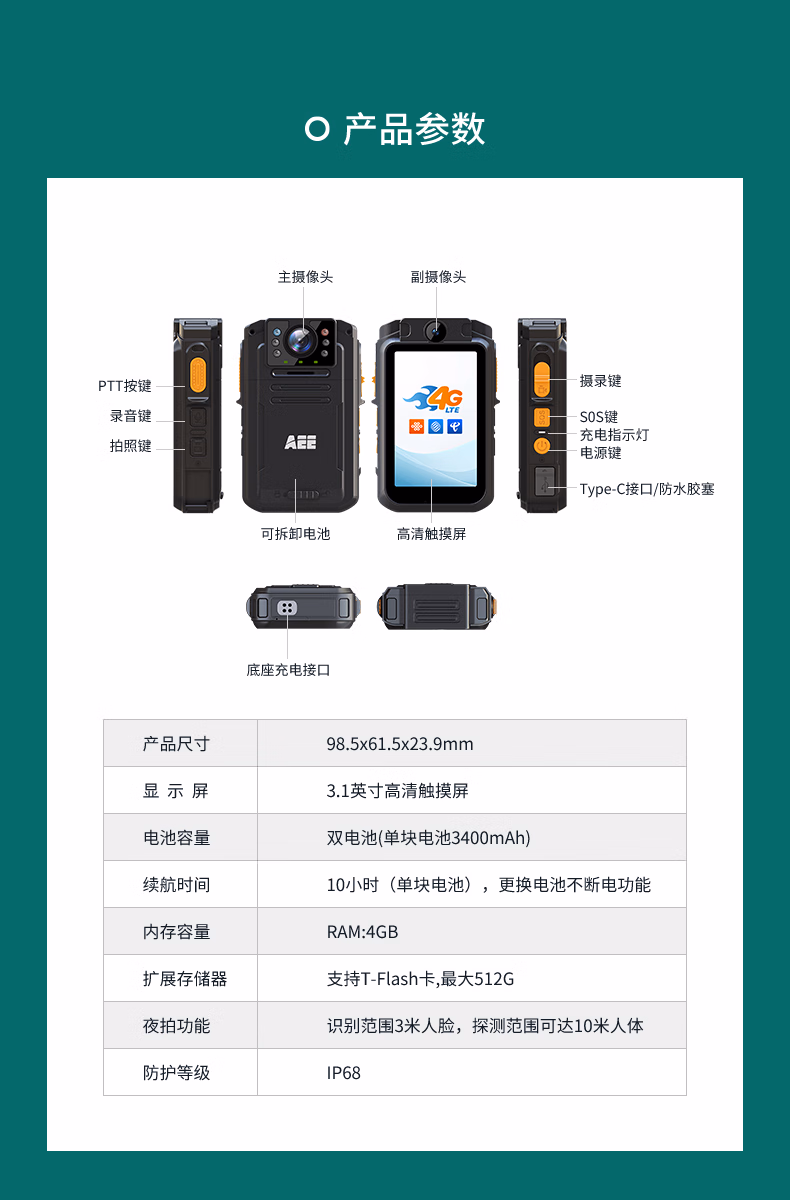 产品参数

主摄像头
副摄像头
PTT按键
录音键
拍照键
AEE
4G LTE
摄录键
SOS键
充电指示灯
电源键
Type-C接口/防水胶塞
可拆卸电池
高清触摸屏
底座充电接口

| 产品尺寸 | 98.5x61.5x23.9mm |
|---|---|
| 显 示 屏 | 3.1英寸高清触摸屏 |
| 电池容量 | 双电池(单块电池3400mAh) |
| 续航时间 | 10小时（单块电池），更换电池不断电功能 |
| 内存容量 | RAM:4GB |
| 扩展存储器 | 支持T-Flash卡,最大512G |
| 夜拍功能 | 识别范围3米人脸，探测范围可达10米人体 |
| 防护等级 | IP68 |