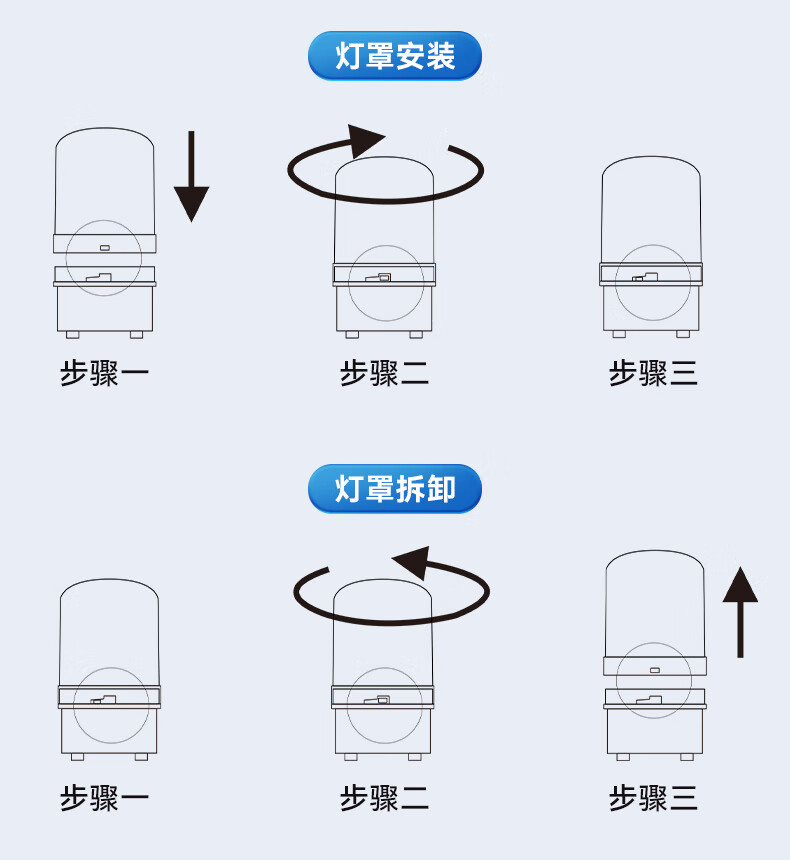 灯罩安装

步骤一

步骤二

步骤三

灯罩拆卸

步骤一

步骤二

步骤三