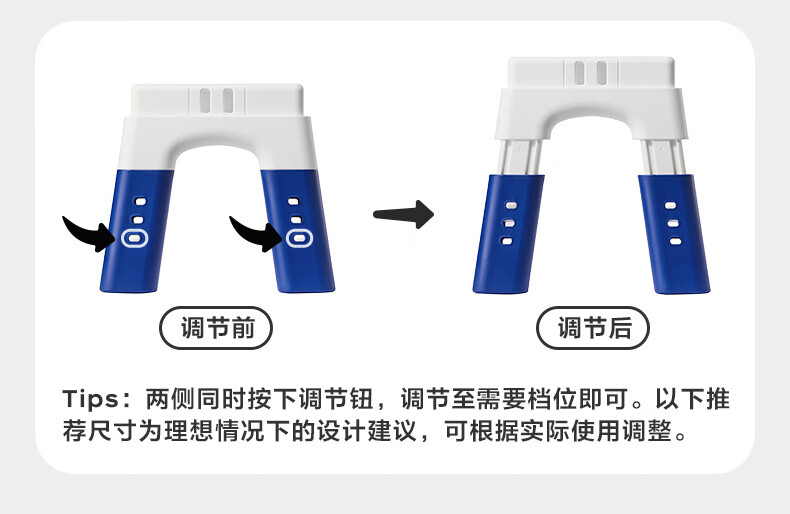 调节前

调节后

Tips：两侧同时按下调节钮，调节至需要档位即可。以下推荐尺寸为理想情况下的设计建议，可根据实际使用调整。