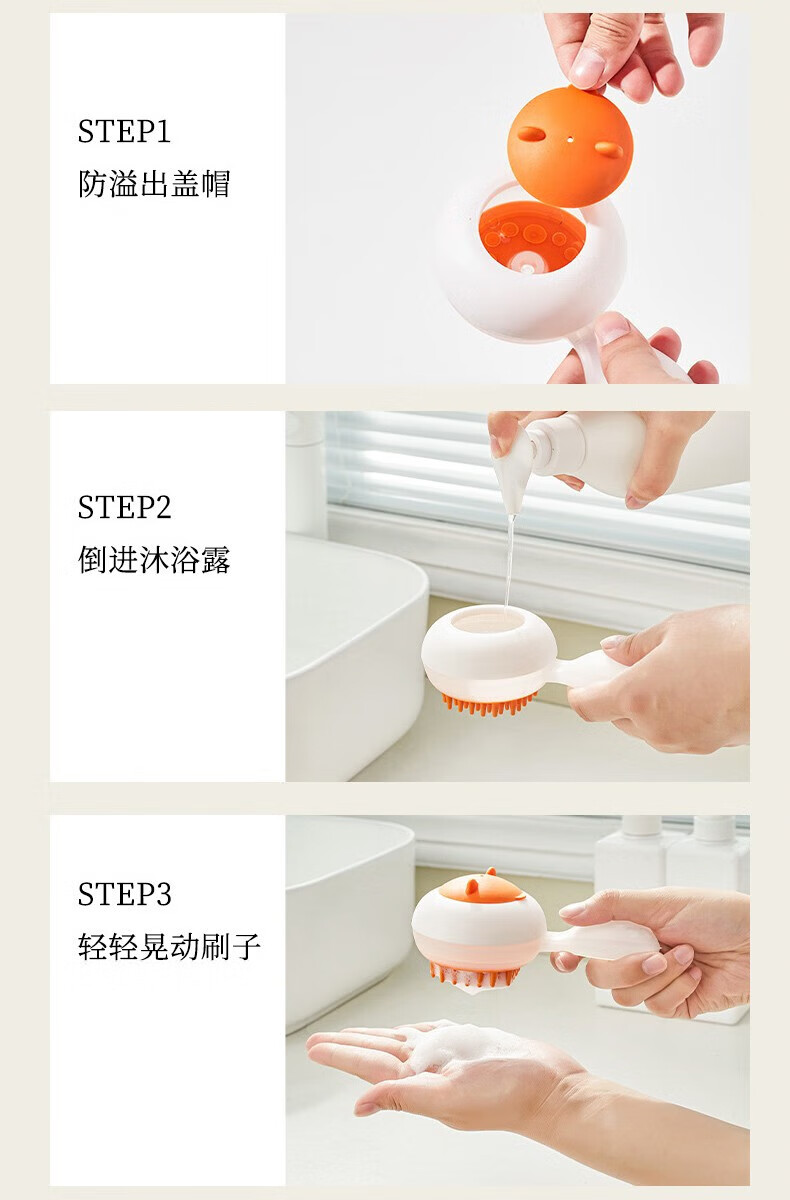 STEP1
防溢出盖帽

STEP2
倒进沐浴露

STEP3
轻轻晃动刷子