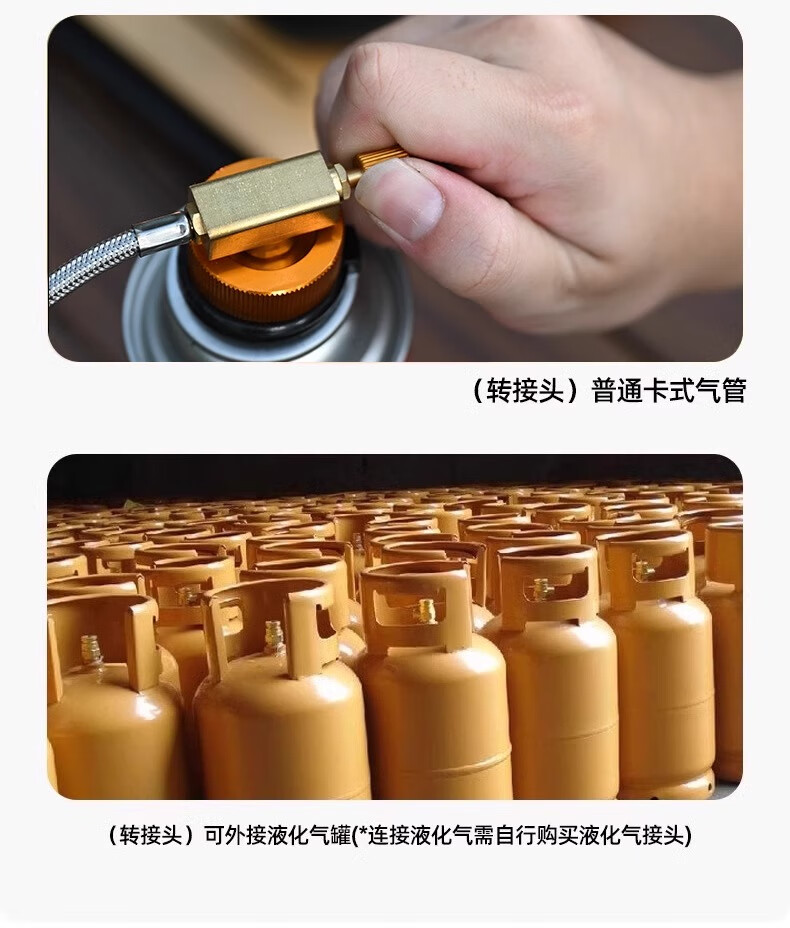 （转接头）普通卡式气管

（转接头）可外接液化气罐(*连接液化气需自行购买液化气接头)