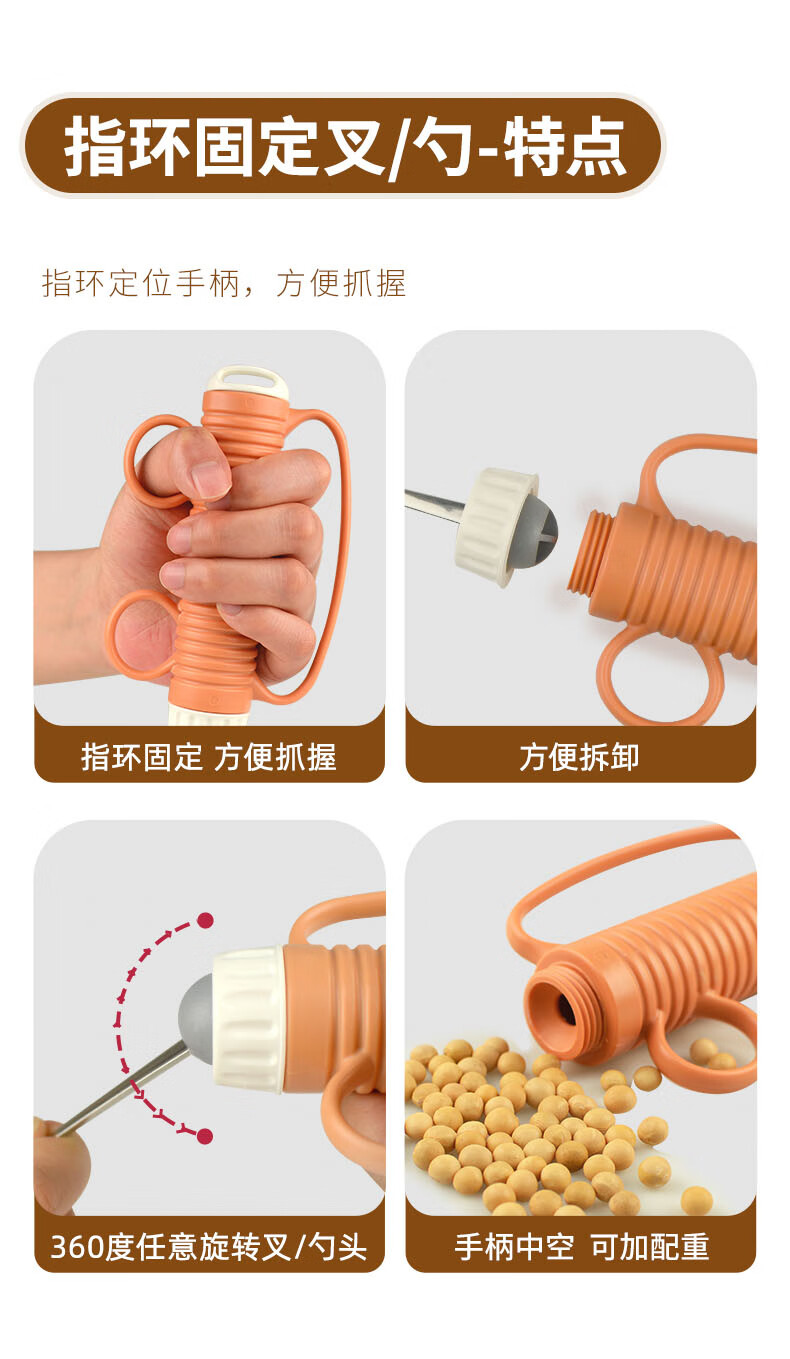 指环固定叉/勺-特点

指环定位手柄，方便抓握

指环固定 方便抓握

方便拆卸

360度任意旋转叉/勺头

手柄中空 可加配重