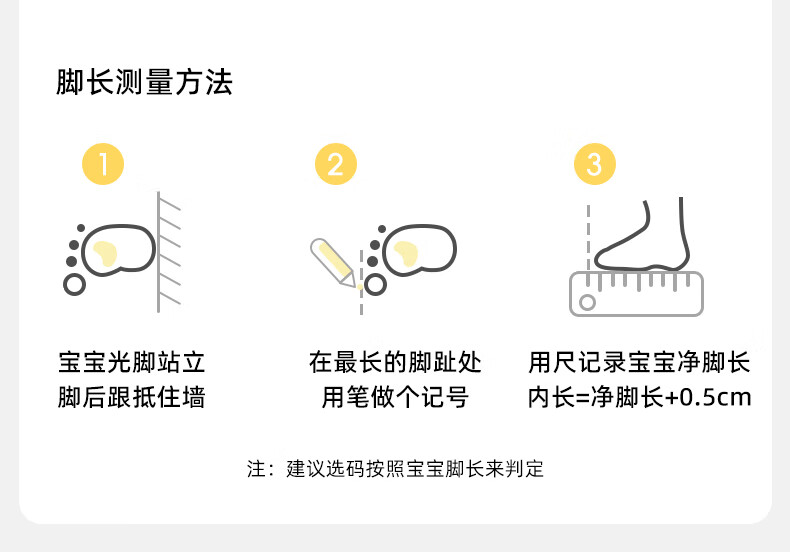 脚长测量方法

1

宝宝光脚站立
脚后跟抵住墙

2

在最长的脚趾处
用笔做个记号

3

用尺记录宝宝净脚长
内长=净脚长+0.5cm

注：建议选码按照宝宝脚长来判定