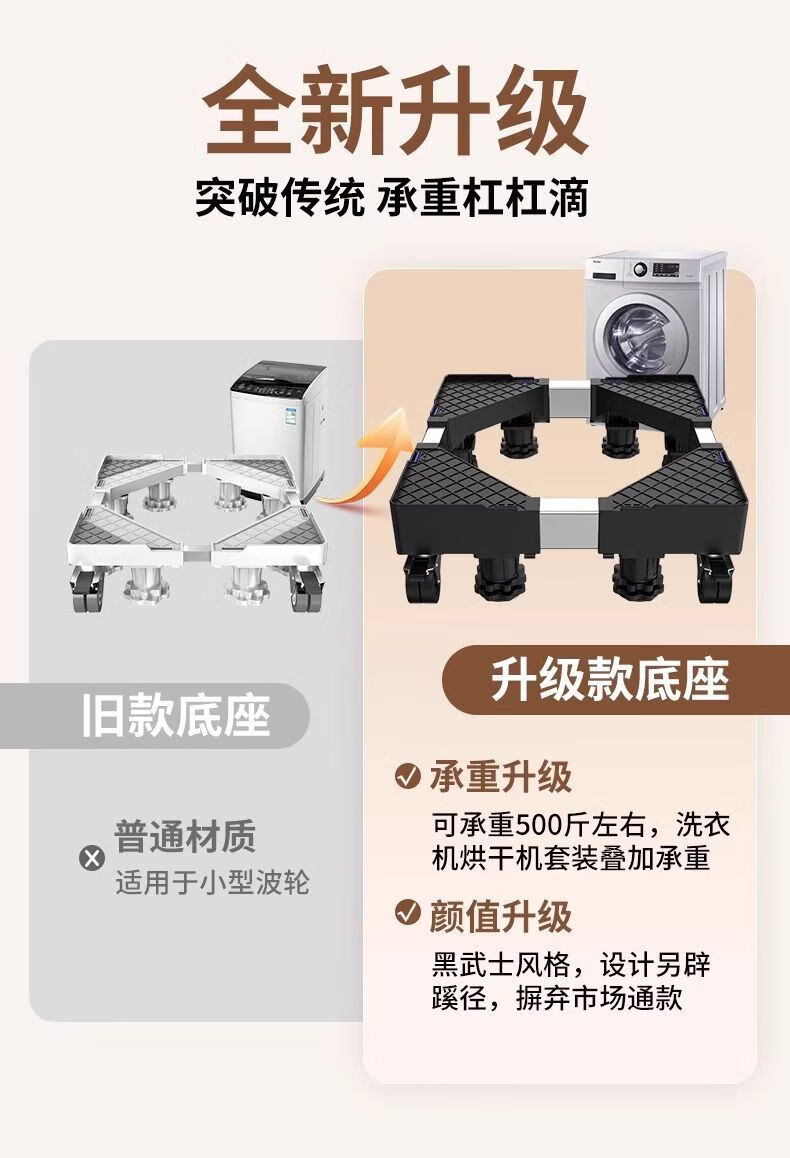 全新升级
突破传统 承重杠杠滴

旧款底座

普通材质
适用于小型波轮

升级款底座

承重升级
可承重500斤左右，洗衣机烘干机套装叠加承重

颜值升级
黑武士风格，设计另辟蹊径，摒弃市场通款