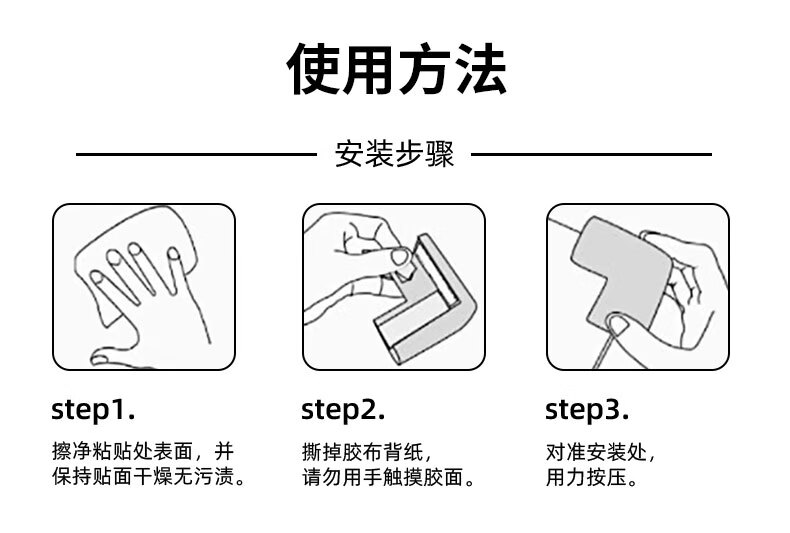 使用方法

安装步骤

step1.

擦净粘贴处表面，并保持贴面干燥无污渍。

step2.

撕掉胶布背纸，请勿用手触摸胶面。

step3.

对准安装处，用力按压。