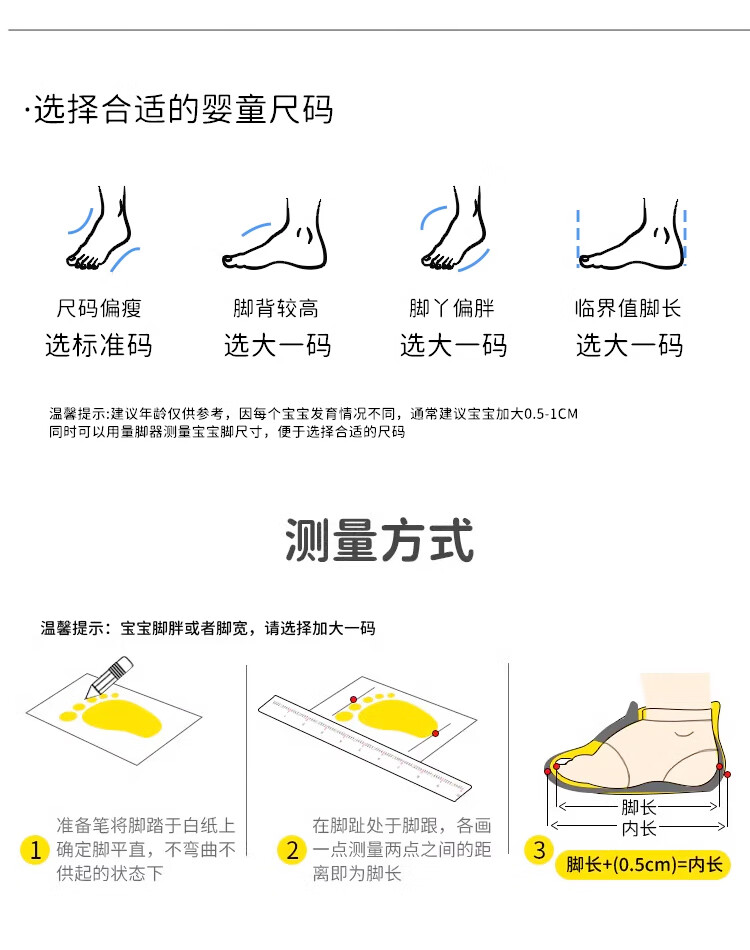 ·选择合适的婴童尺码

尺码偏瘦
选标准码

脚背较高
选大一码

脚丫偏胖
选大一码

临界值脚长
选大一码

温馨提示:建议年龄仅供参考，因每个宝宝发育情况不同，通常建议宝宝加大0.5-1CM
同时可以用量脚器测量宝宝脚尺寸，便于选择合适的尺码

测量方式

温馨提示：宝宝脚胖或者脚宽，请选择加大一码

1 准备笔将脚踏于白纸上确定脚平直，不弯曲不供起的状态下

2 在脚趾处于脚跟，各画一点测量两点之间的距离即为脚长

脚长
内长

3 脚长+(0.5cm)=内长